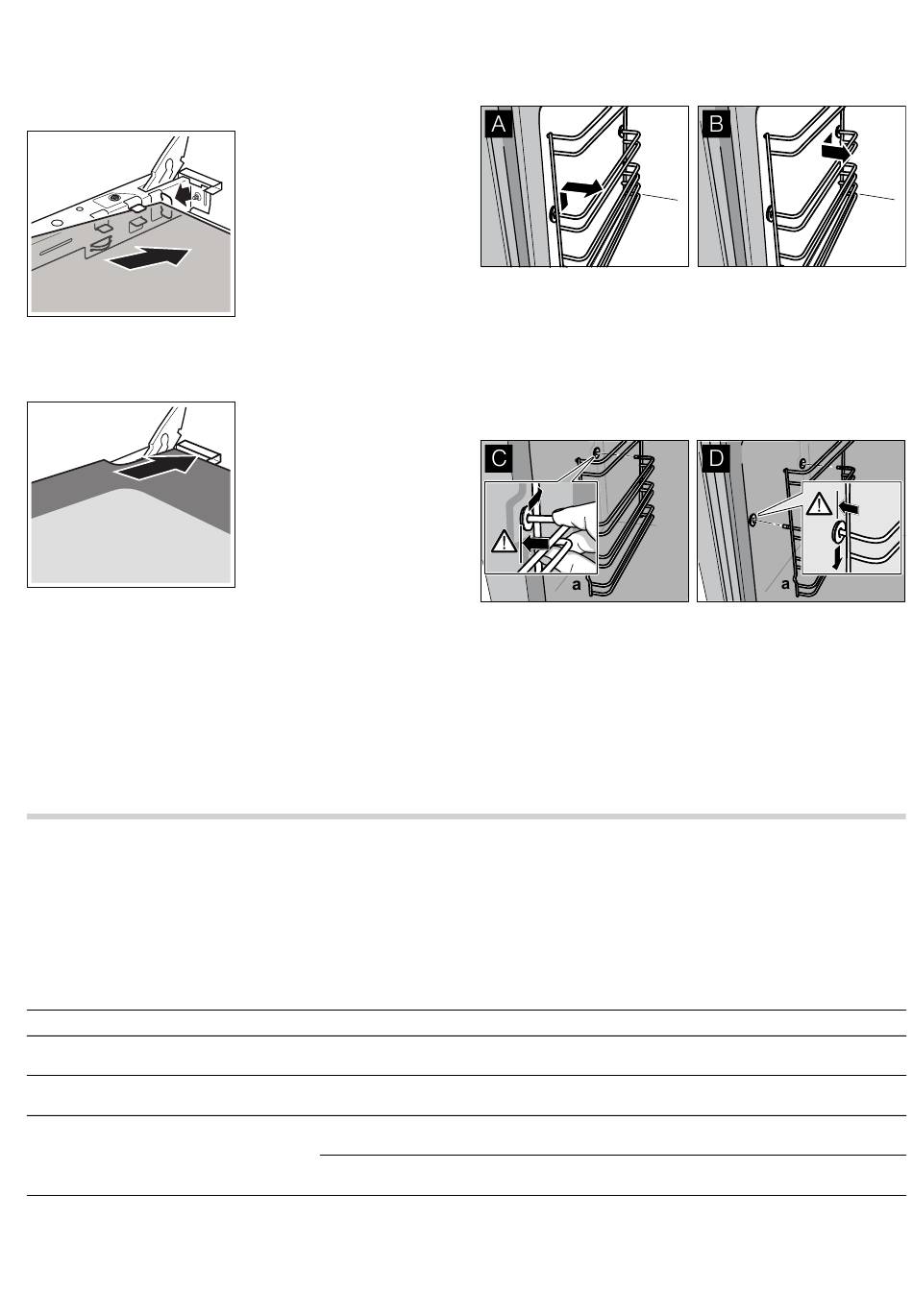 A

B

C

a

D

a