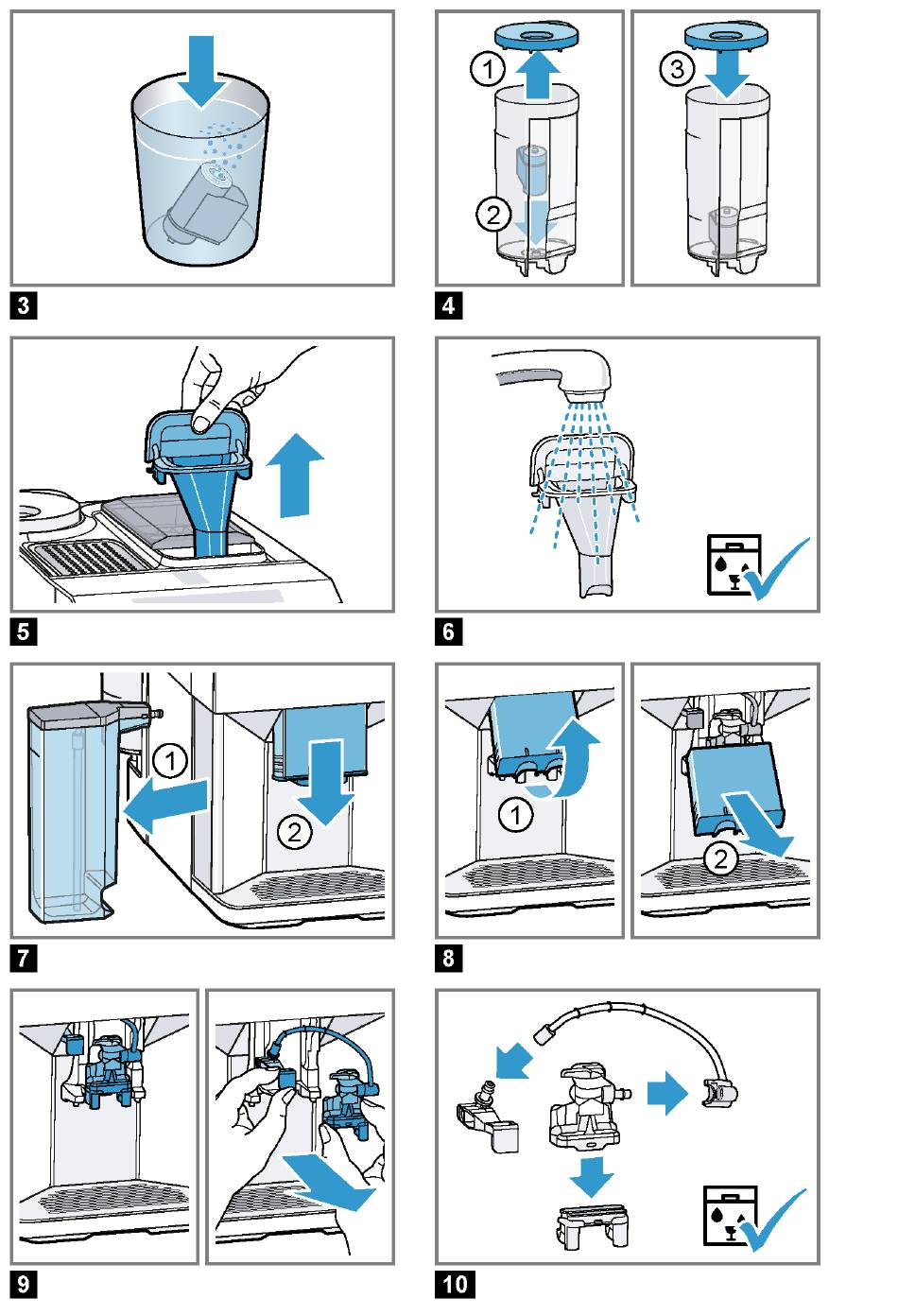 3

1
2
3

4

5

6

1
2

7

1
2

8

9

10