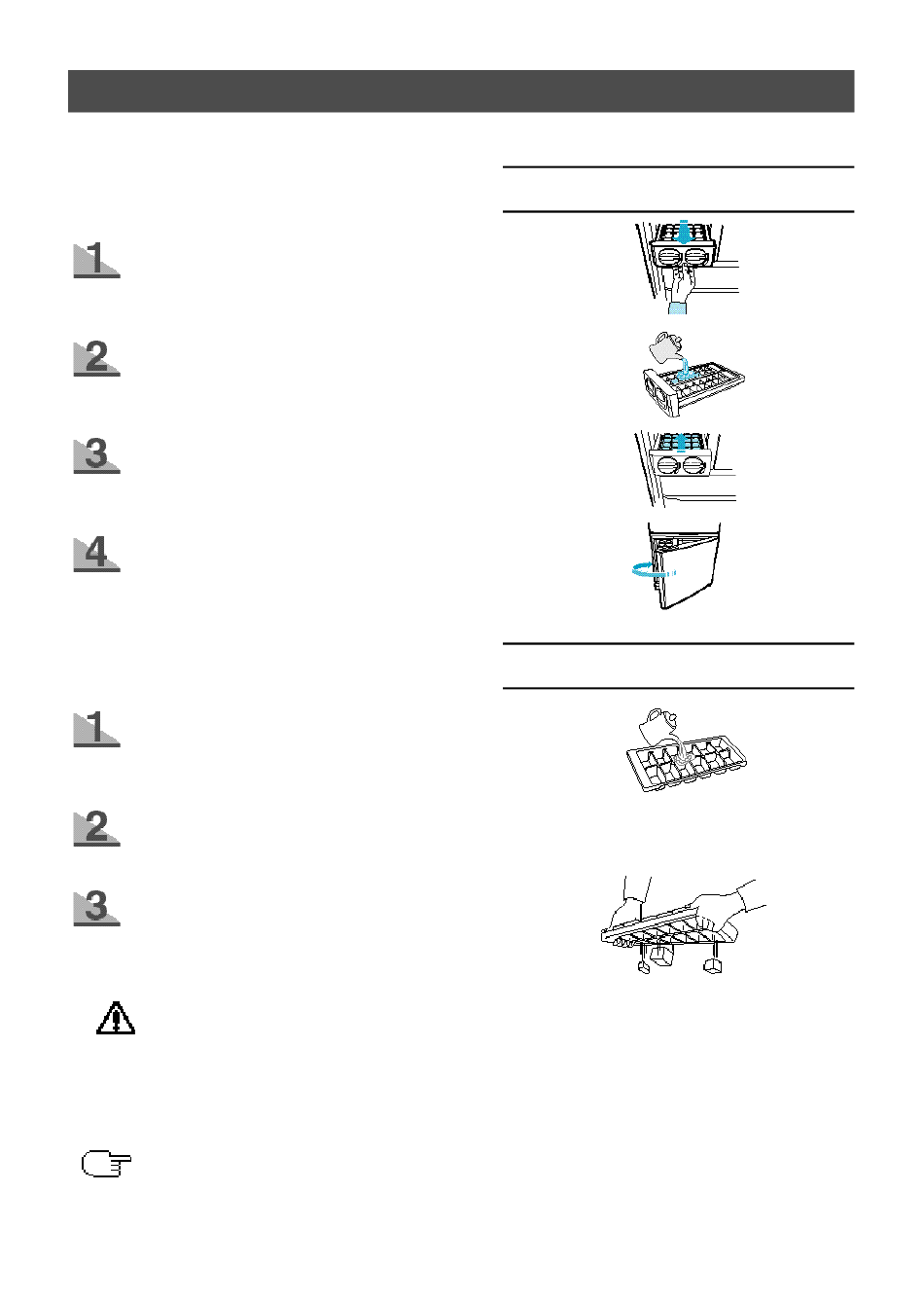 1

2

3

4

1

2

3