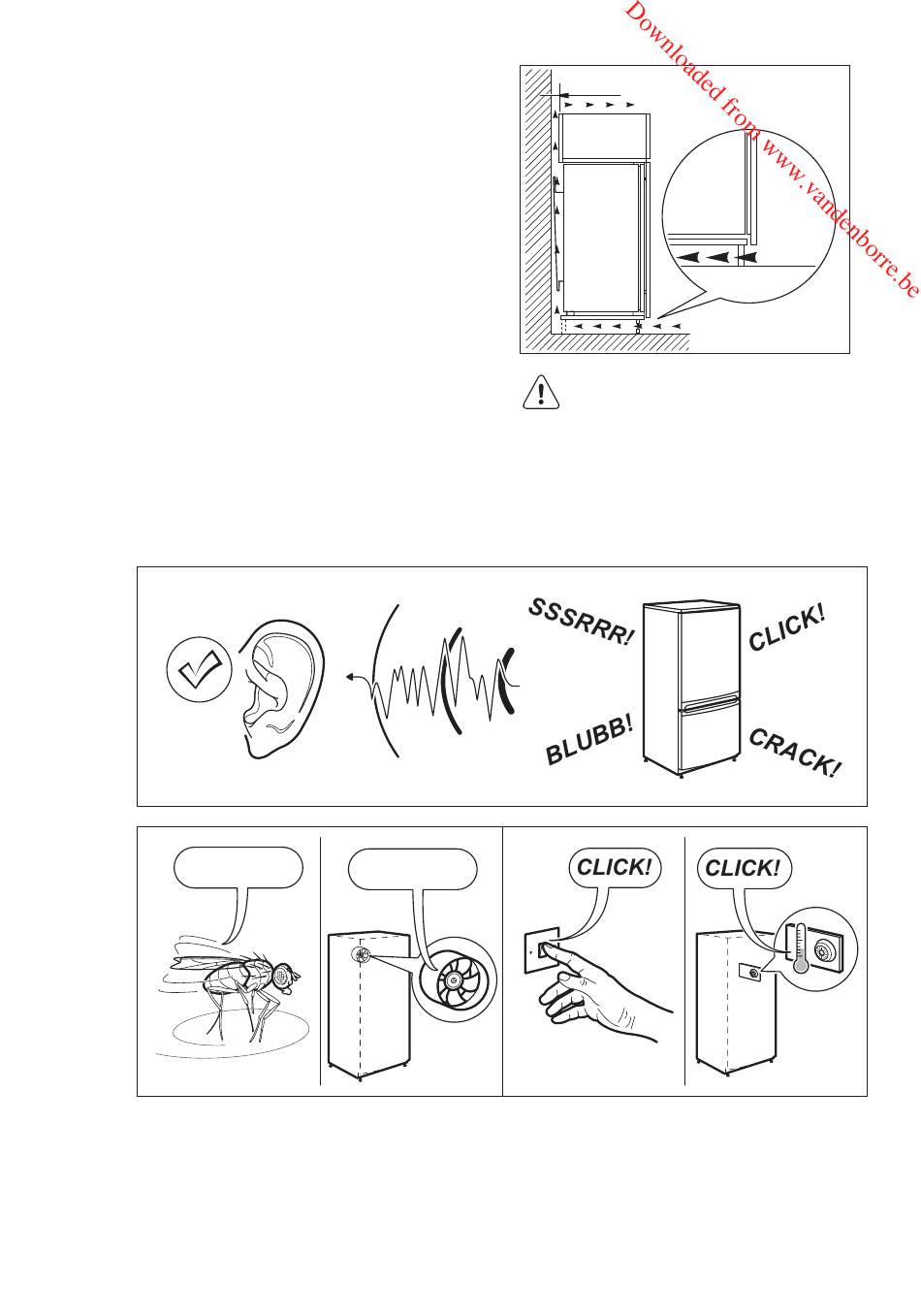 Downloaded from www.vandenborre.be

SSSRRR!

CLICK!

BLUBB!

CRACK!

CLICK!

CLICK!