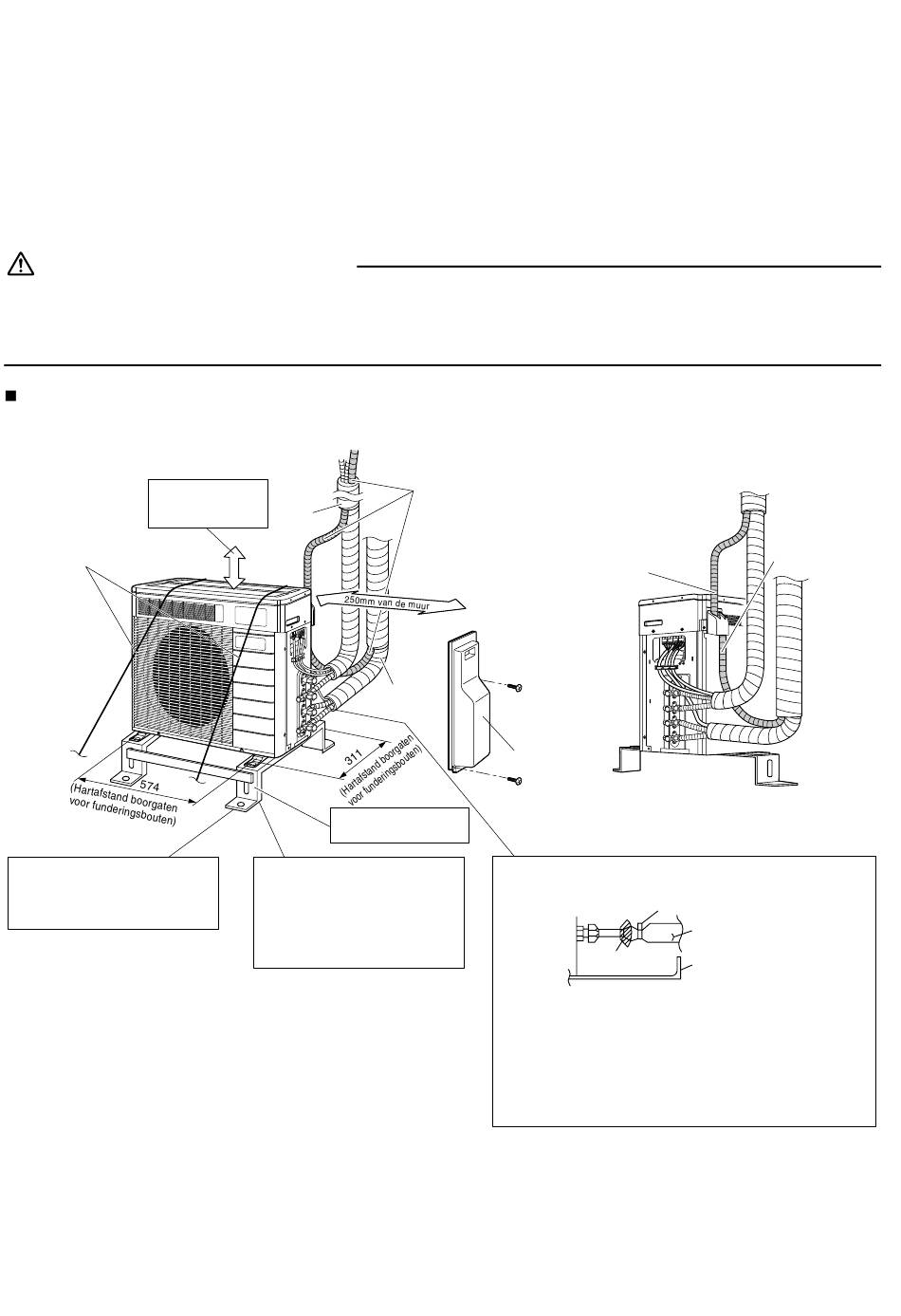 250mm van de muur

311
(Hartafstand boorgaten voor funderingsbouten)

574
(Hartafstand boorgaten voor funderingsbouten)