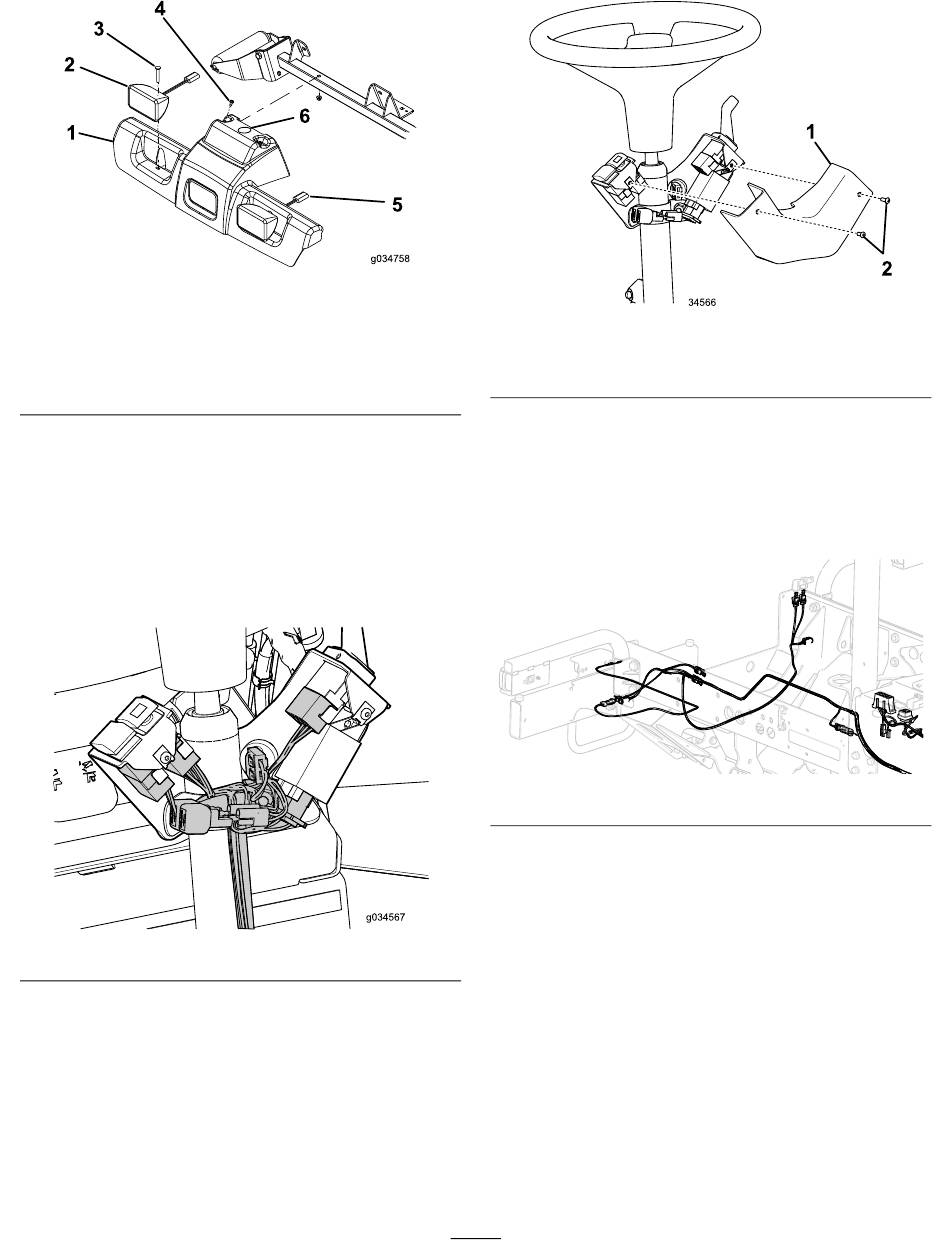 4
3
2
1
6
5
g034758

1
2
34566

g034567