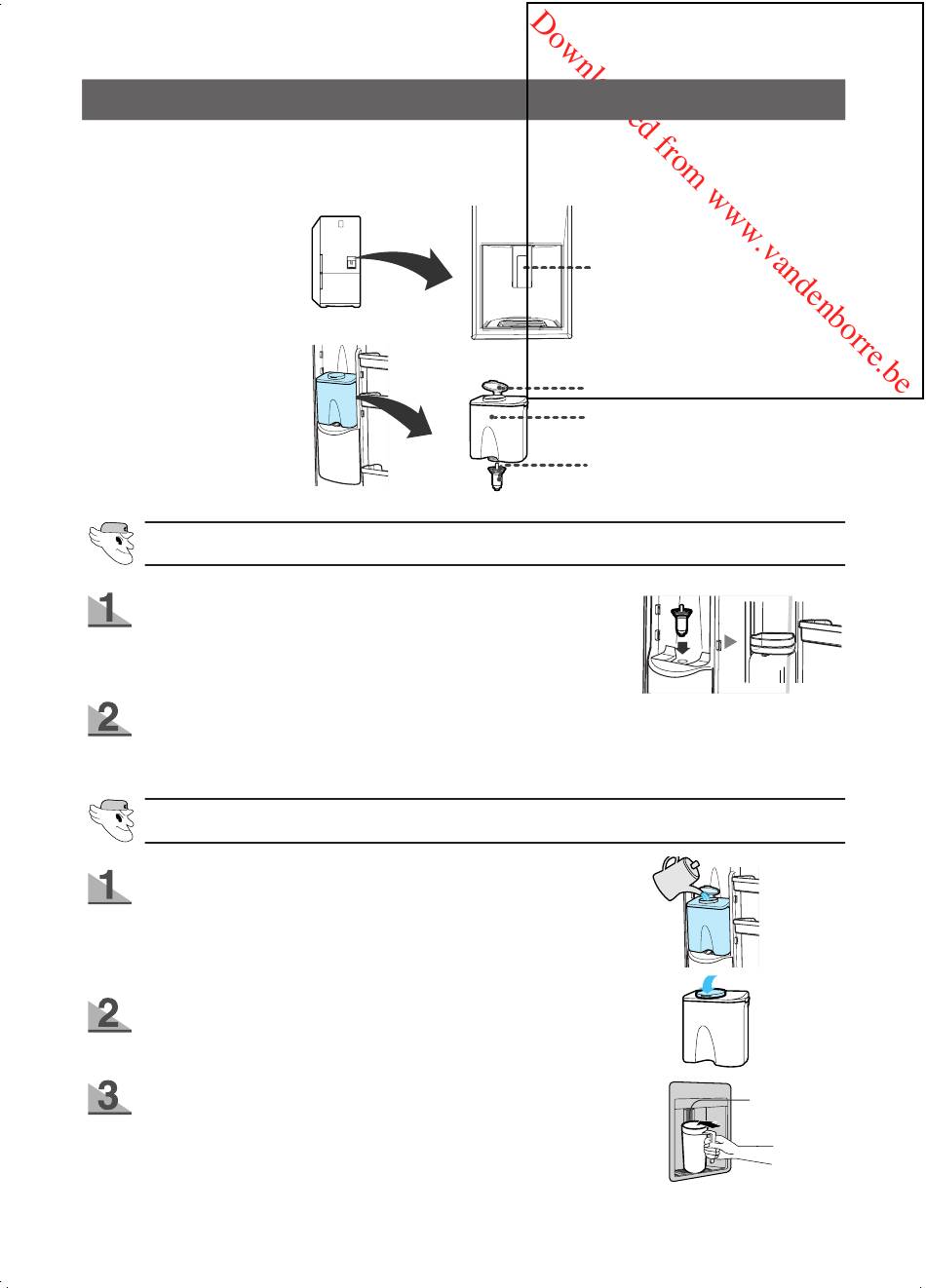 Downloaded from www.vandenborre.be

1

2

1

2

3