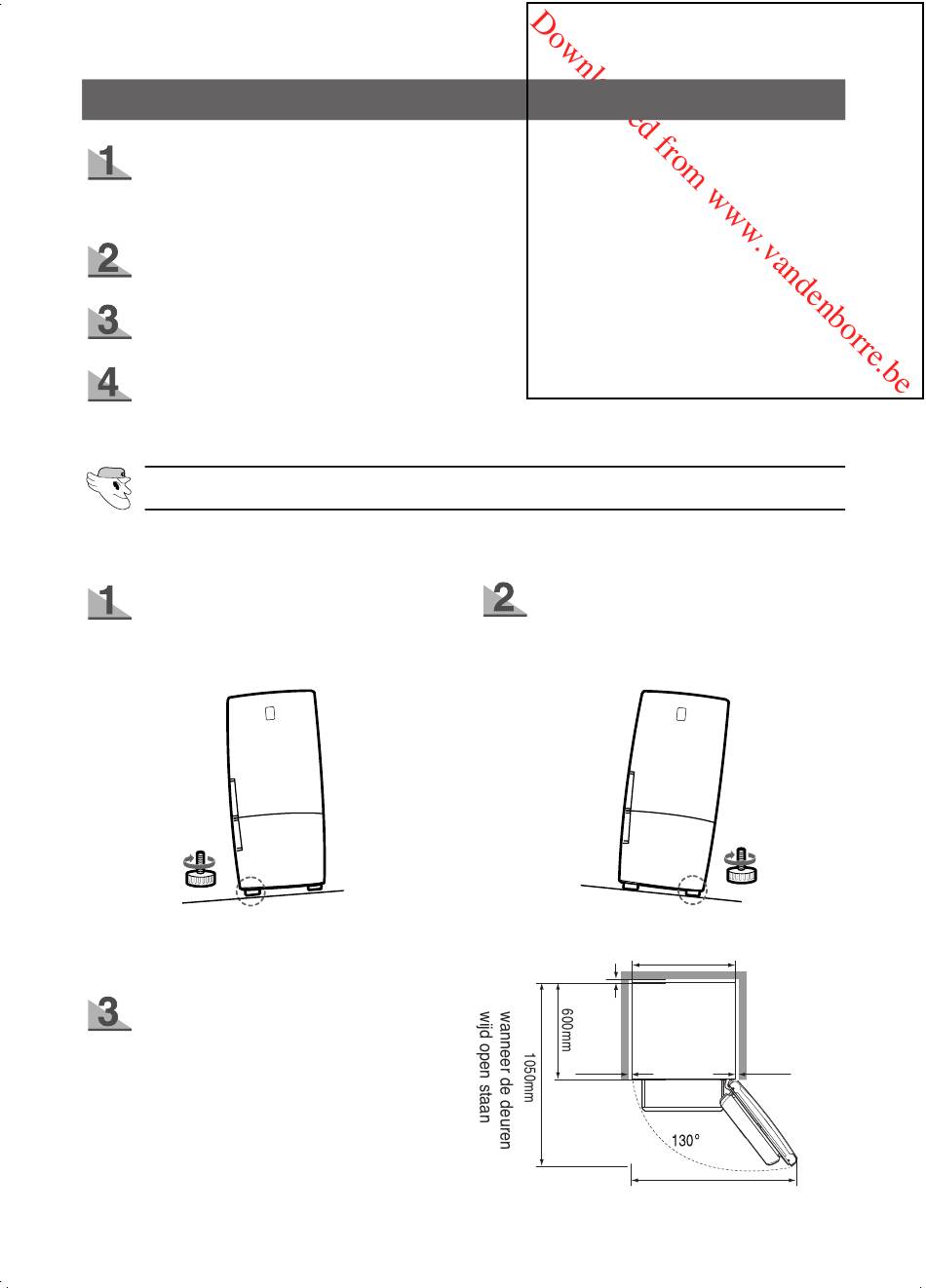 Downloaded from www.vandenborre.be

1

2

3

4

1

2

3

600mm

1050mm wanneer de deuren wijd open staan

130°