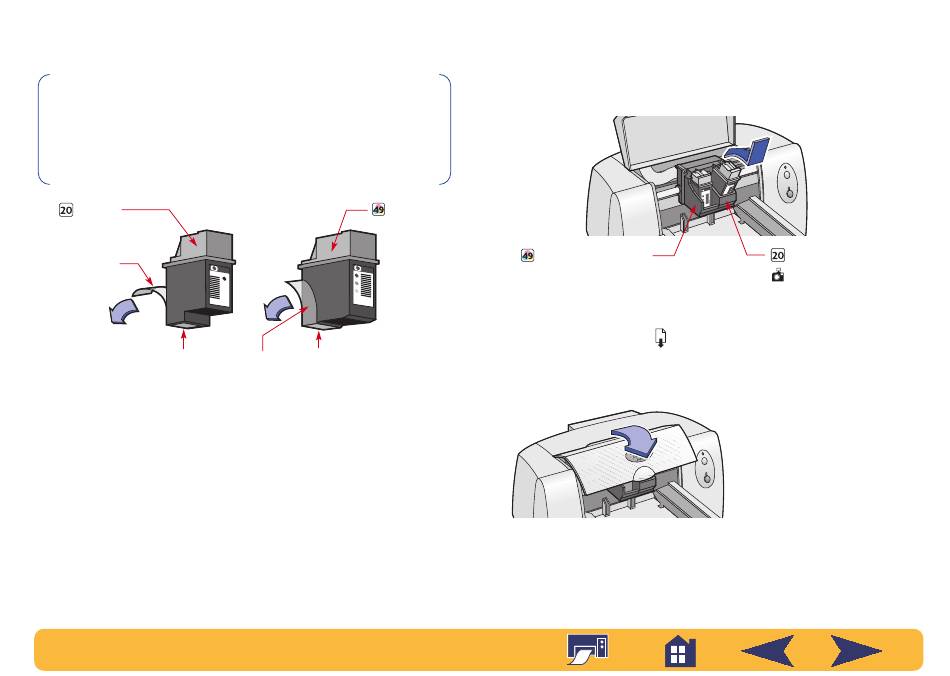 20

49

49

20