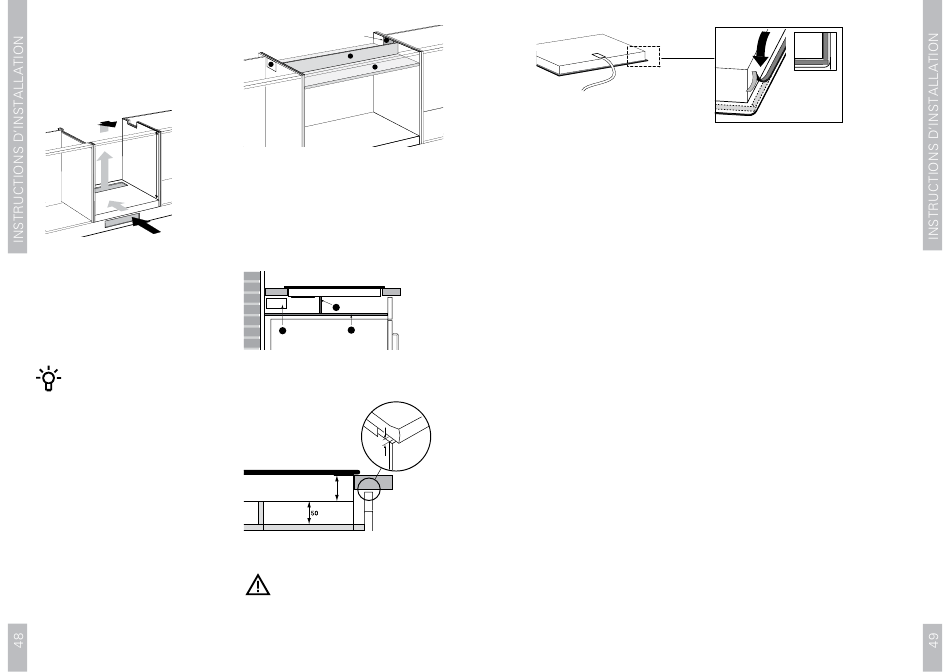 INSTRUCTIONS D'INSTALLATION

50

48

INSTRUCTIONS D'INSTALLATION

49