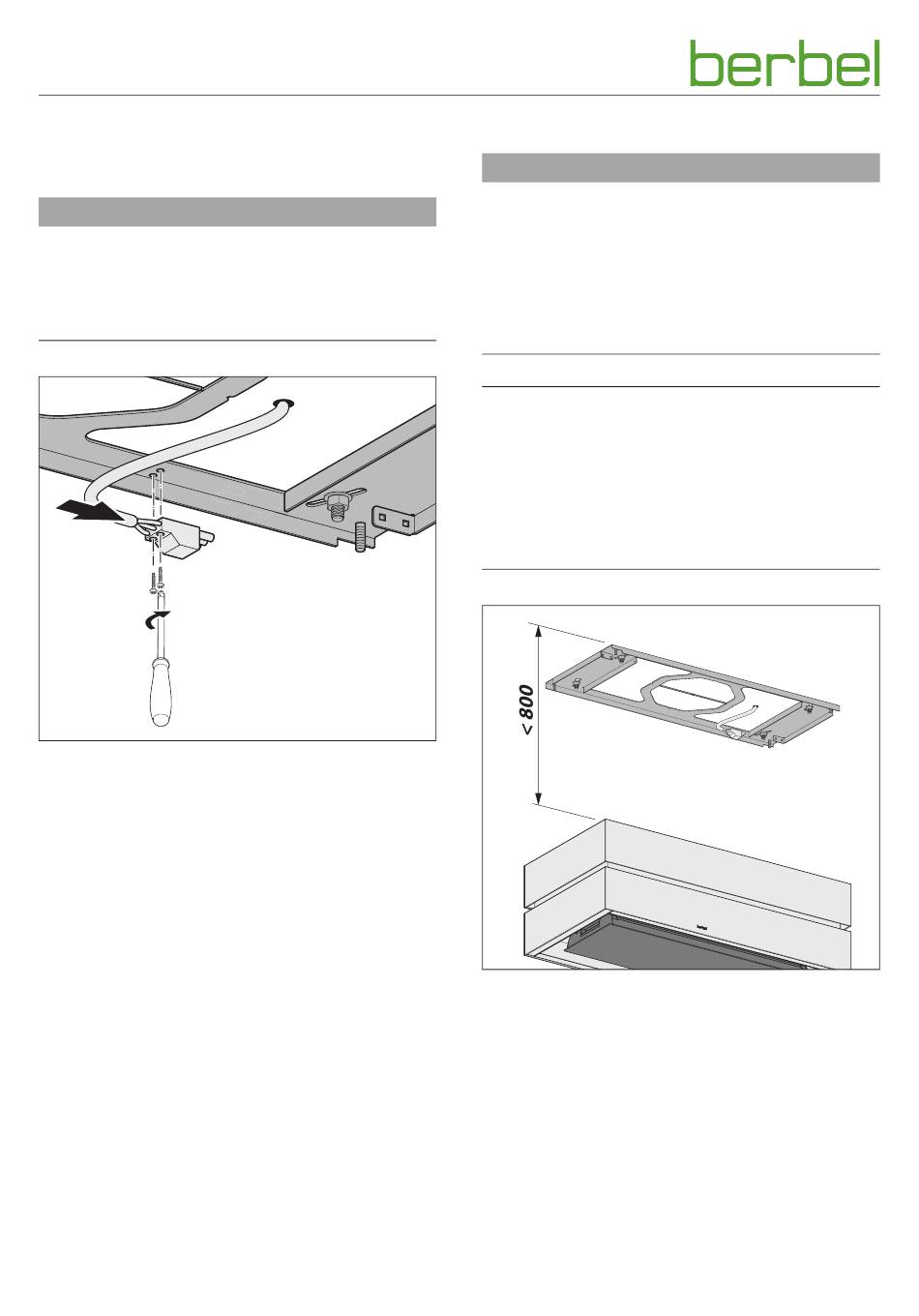 berbel

< 800

berbel