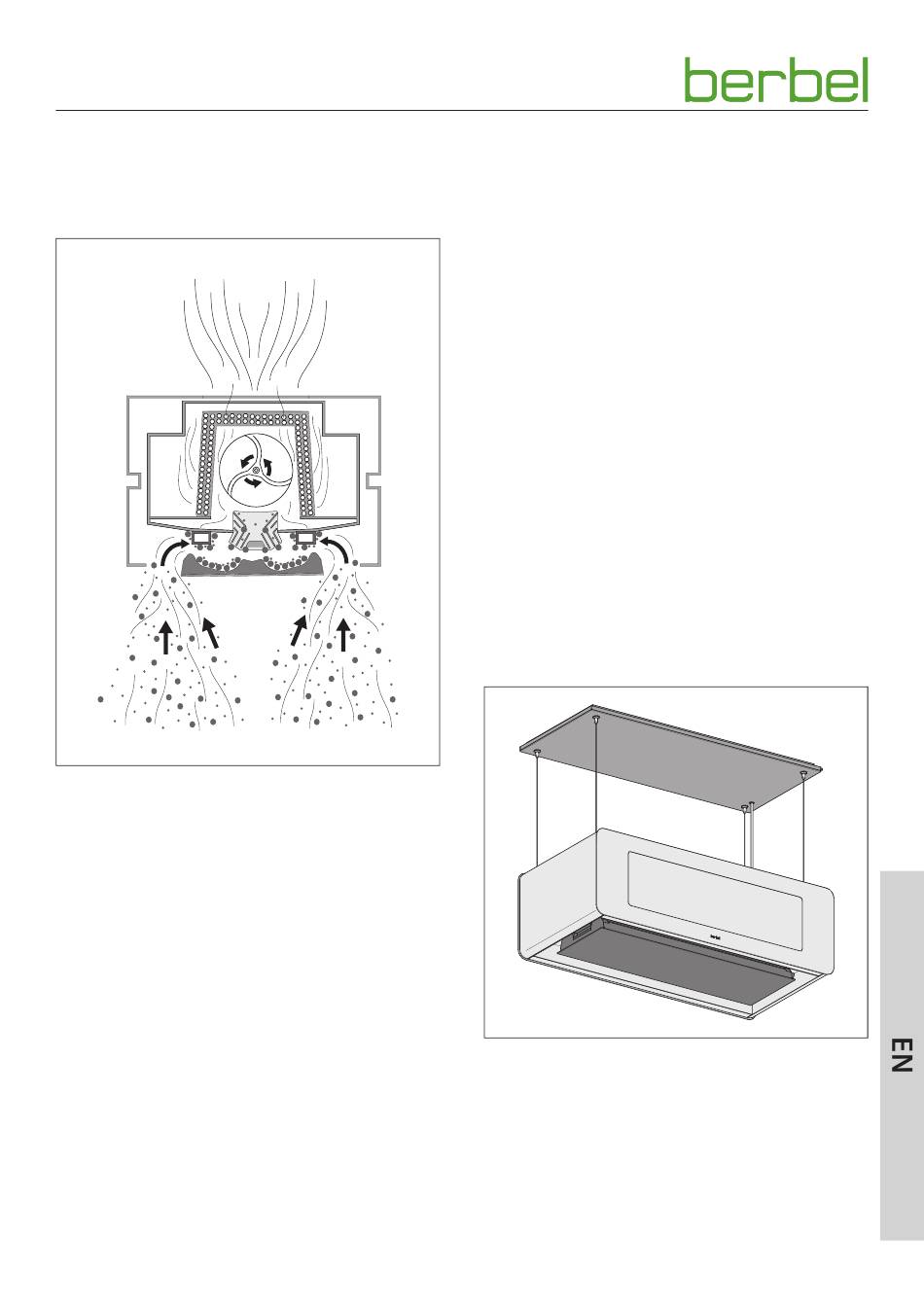 berbel

berbel

EN