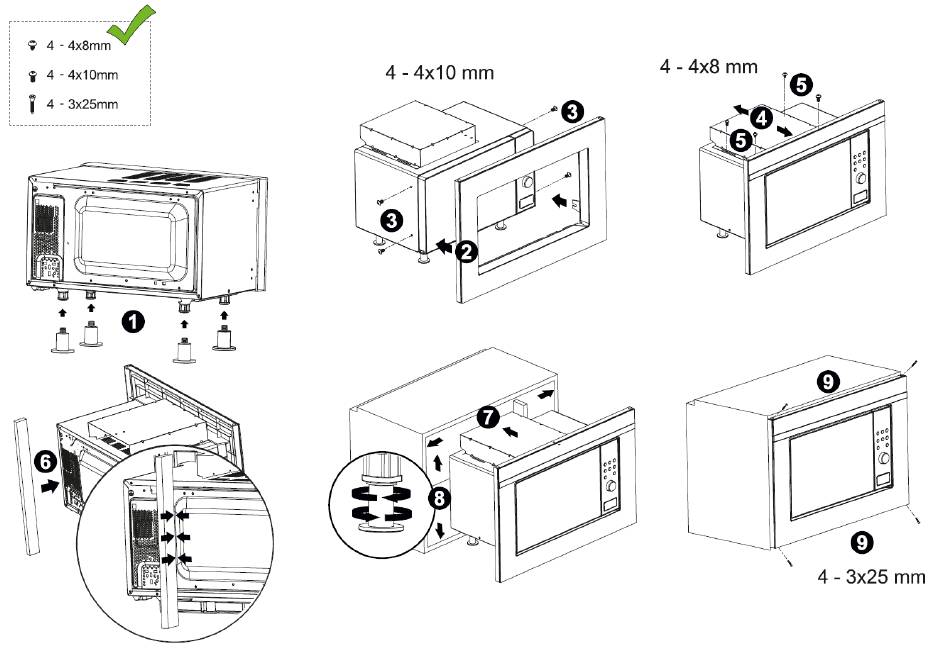 4 - 4x8mm
4 - 4x10mm
4 - 3x25mm

1

4 - 4x10 mm

3
3
2

4 - 4x8 mm

5
4
5

6

7
8

9
9
4 - 3x25 mm