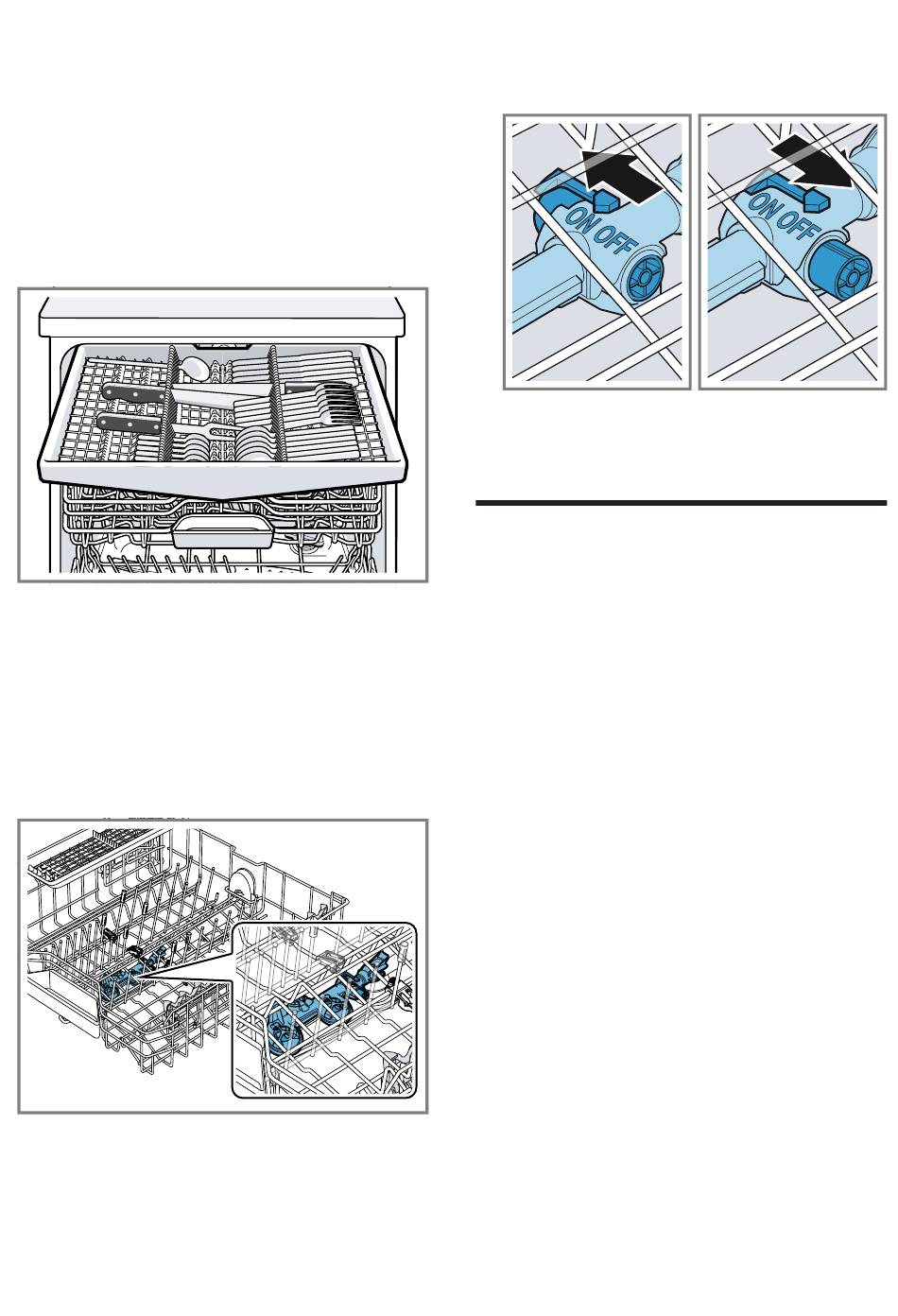 ON OFF

ON OFF