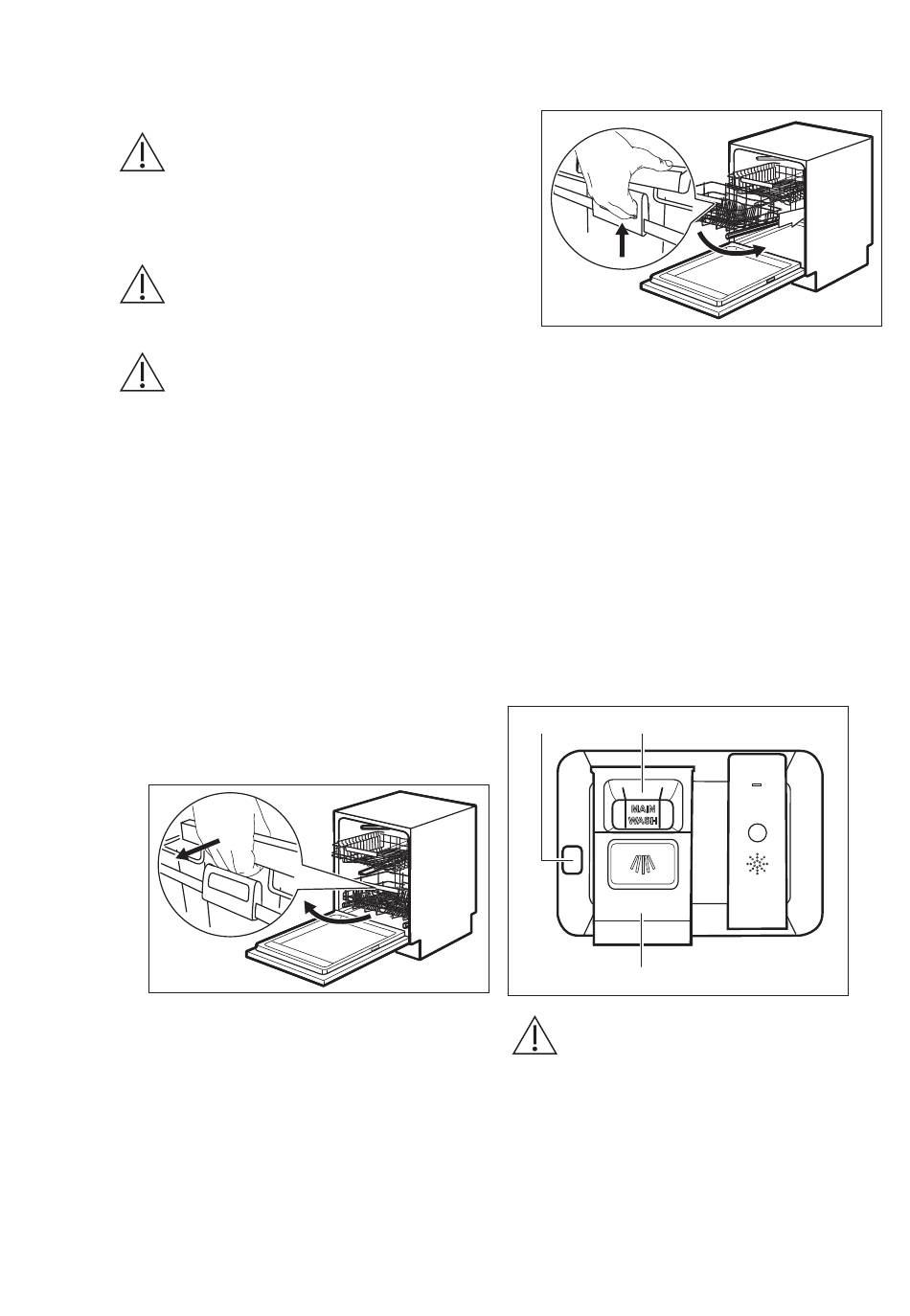 MAIN
WASH