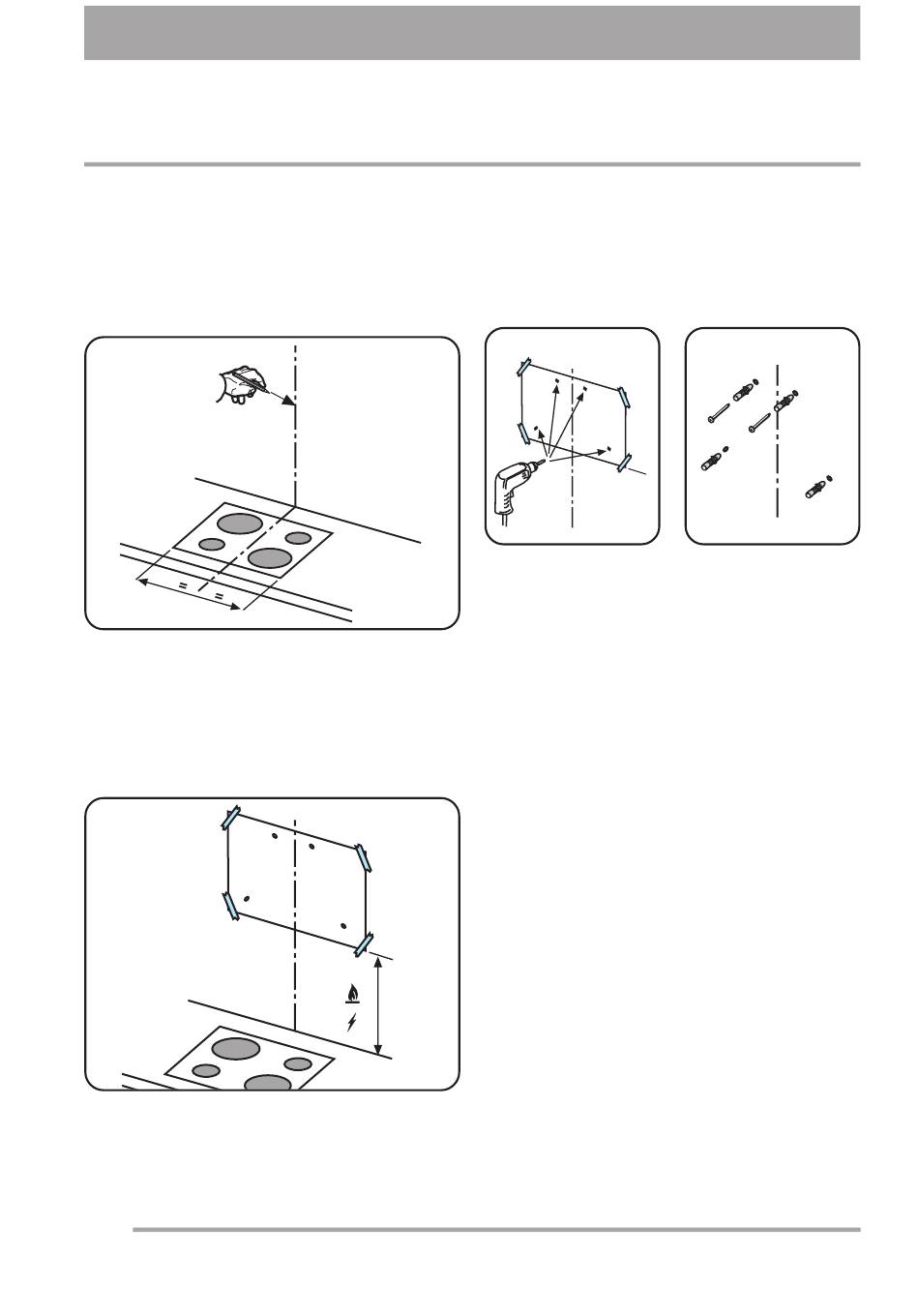 =
=