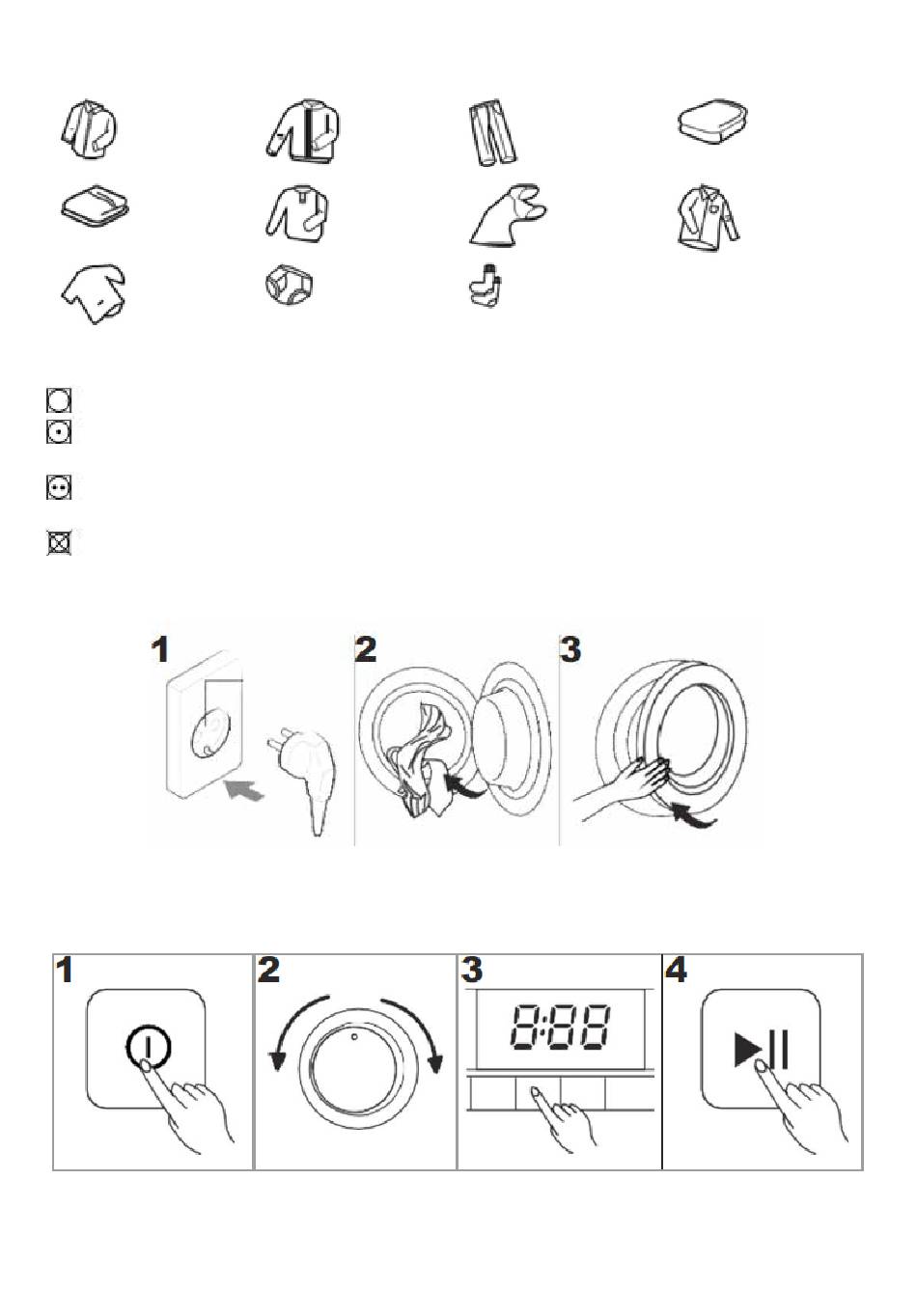 1

2

3

1

2

3

8:88

4