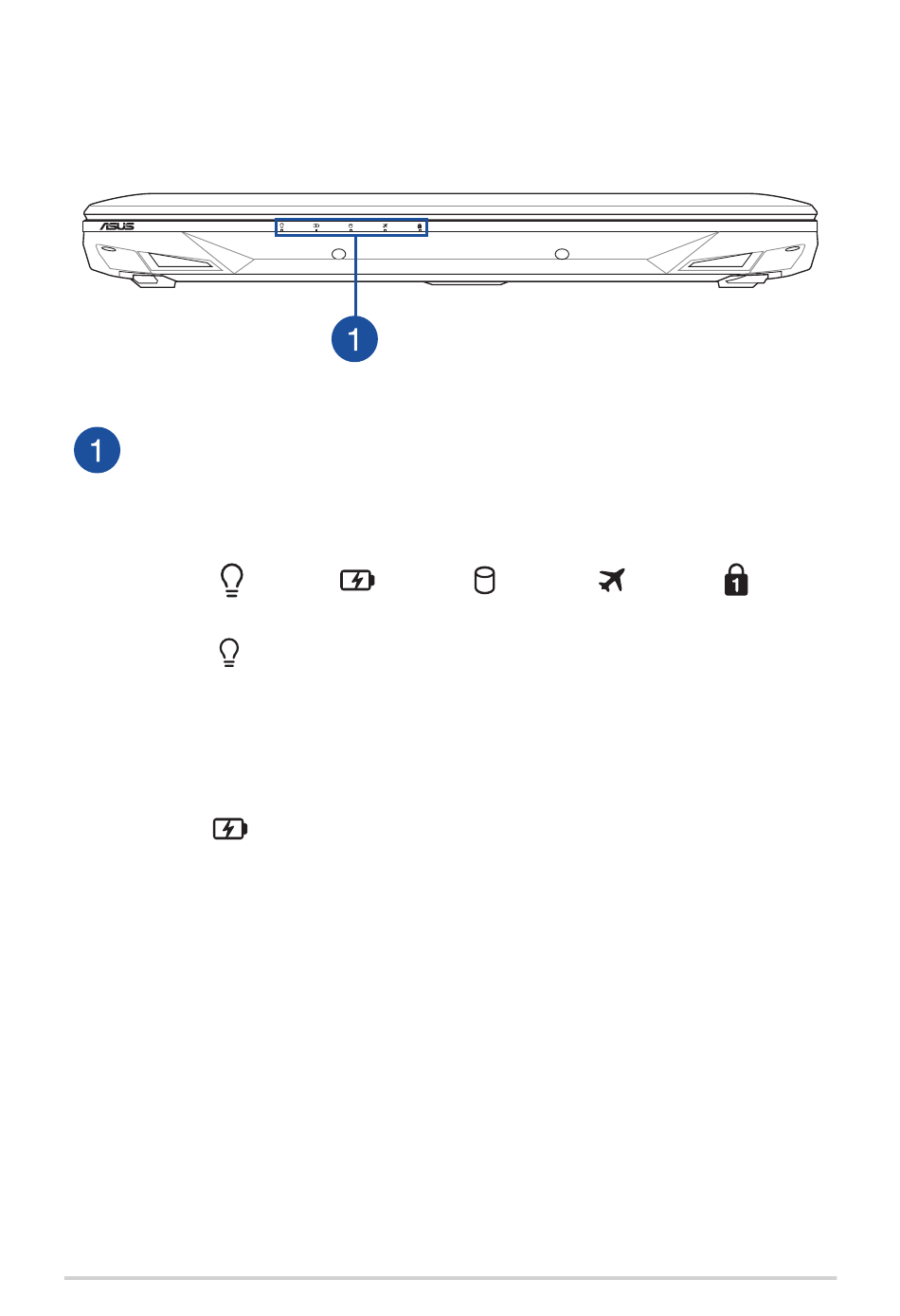 ASUS

1

1