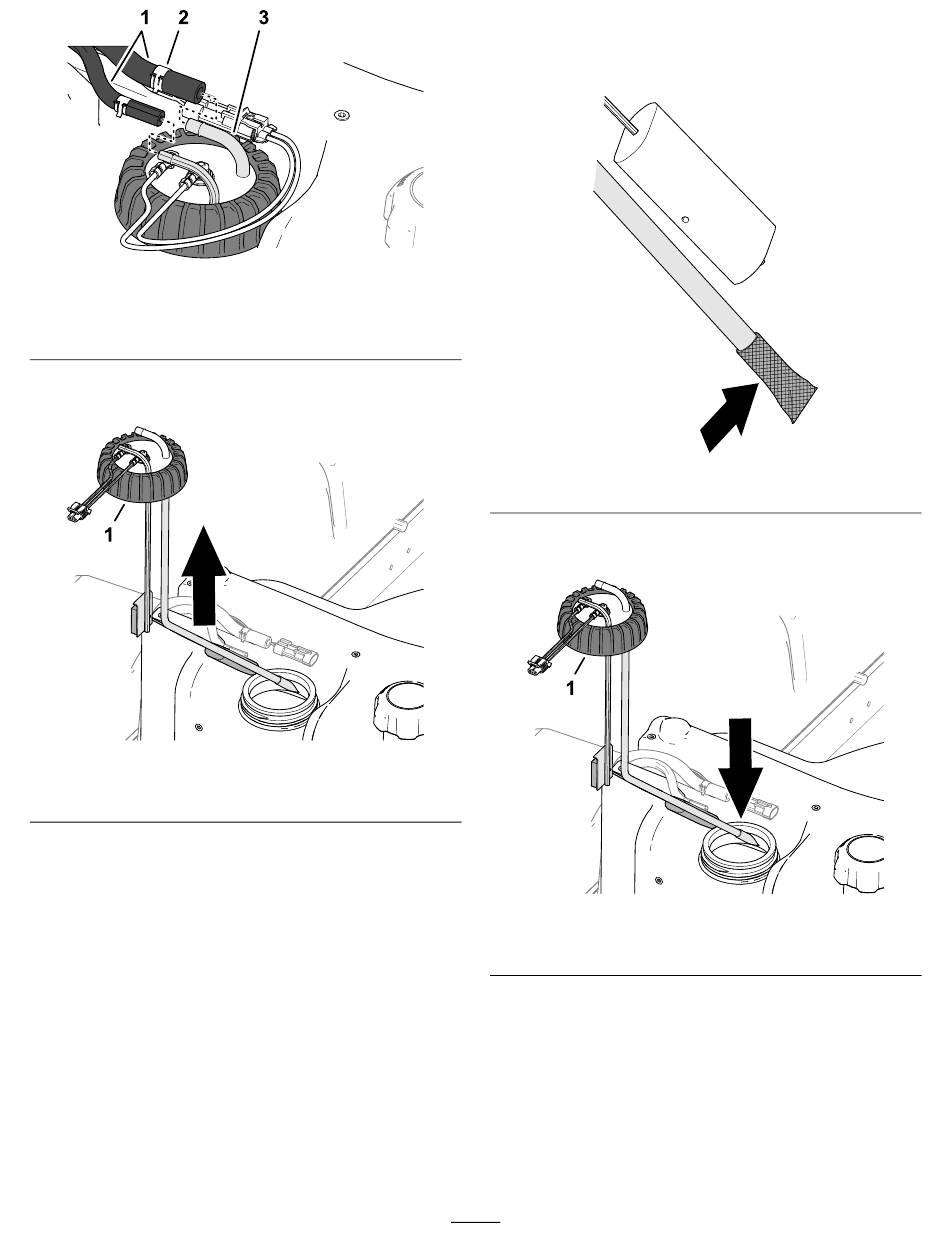 1 2 3

1

1