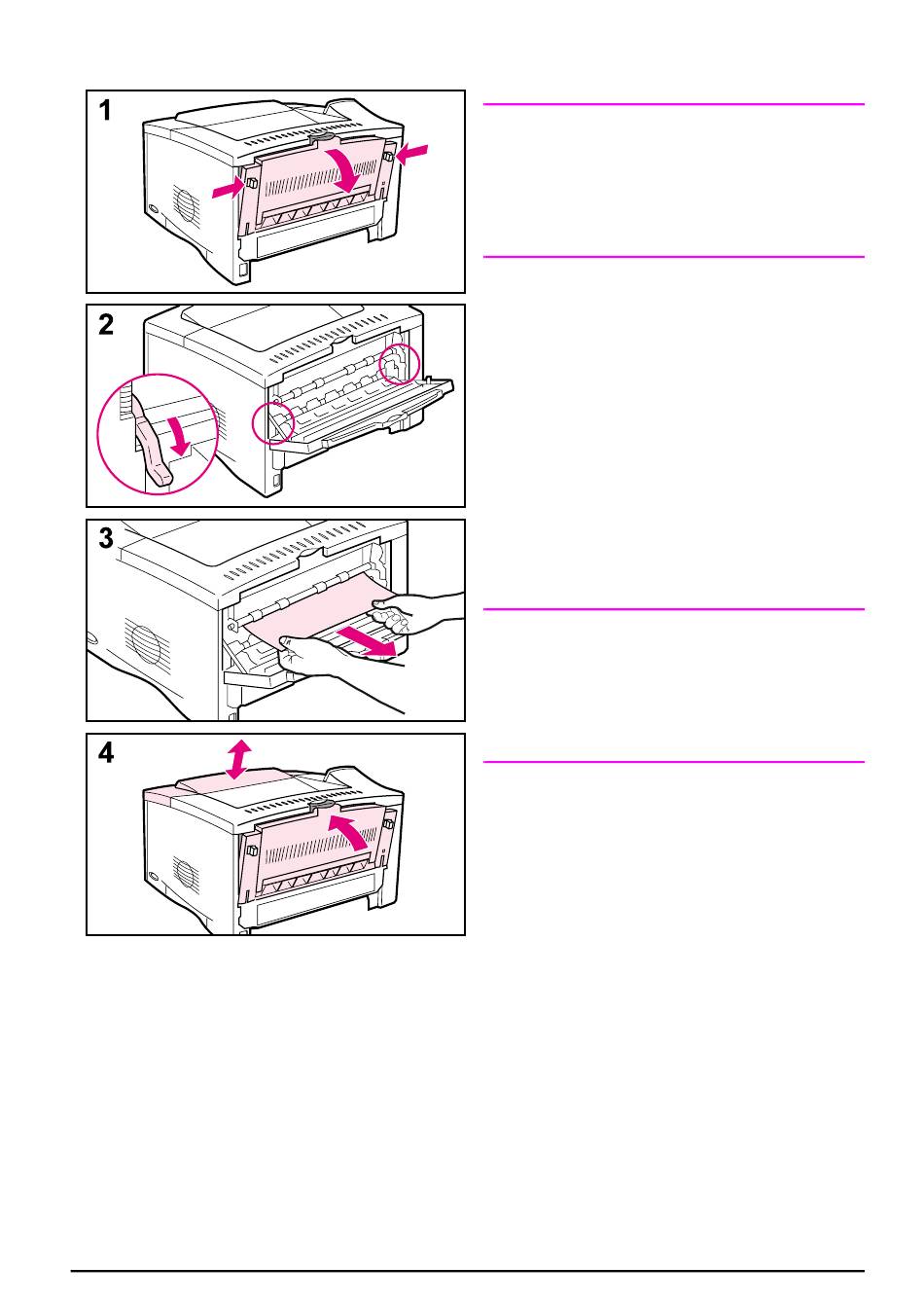 1

2

3

4