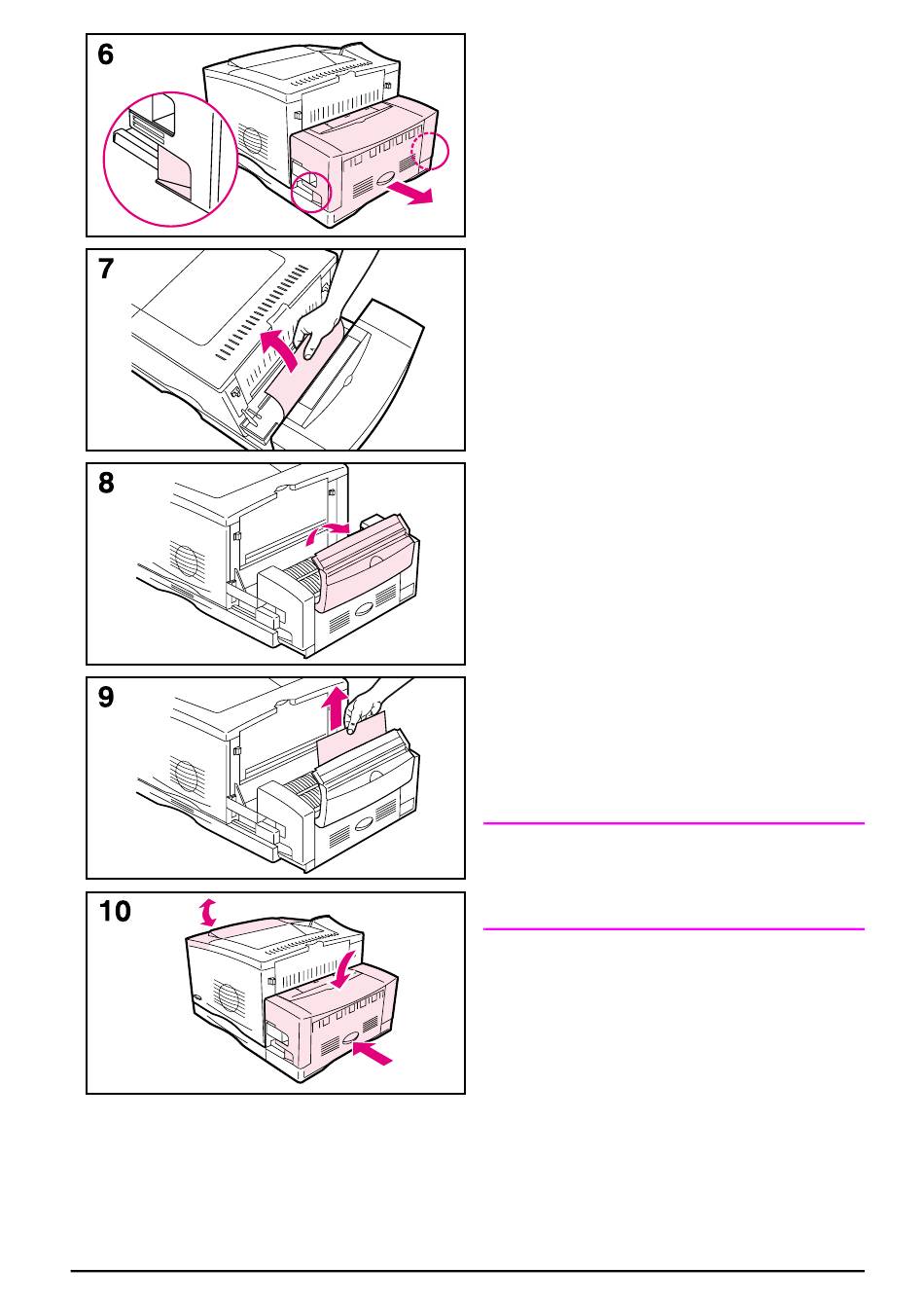 6

7

8

9

10