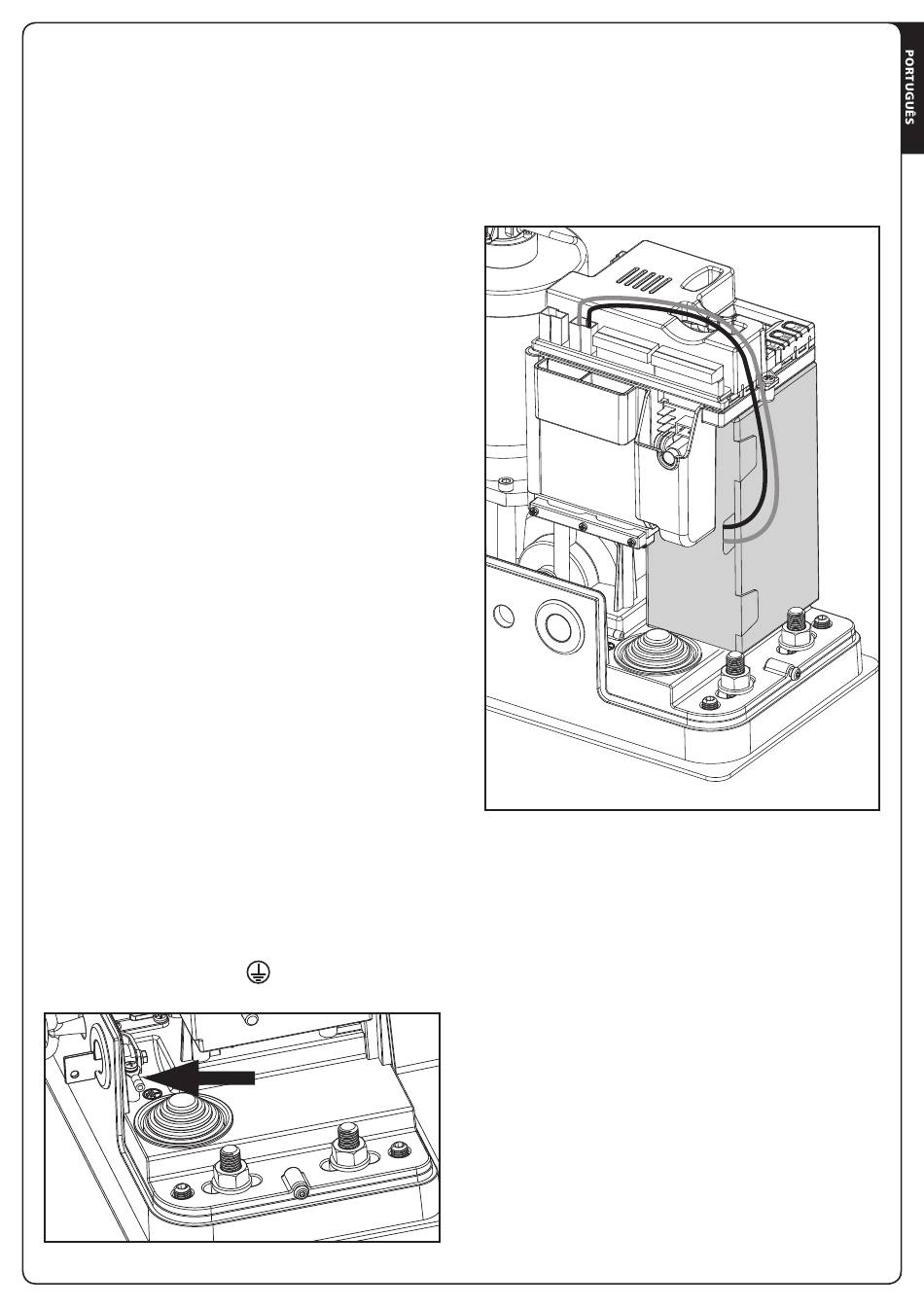 PORTUGUÊS