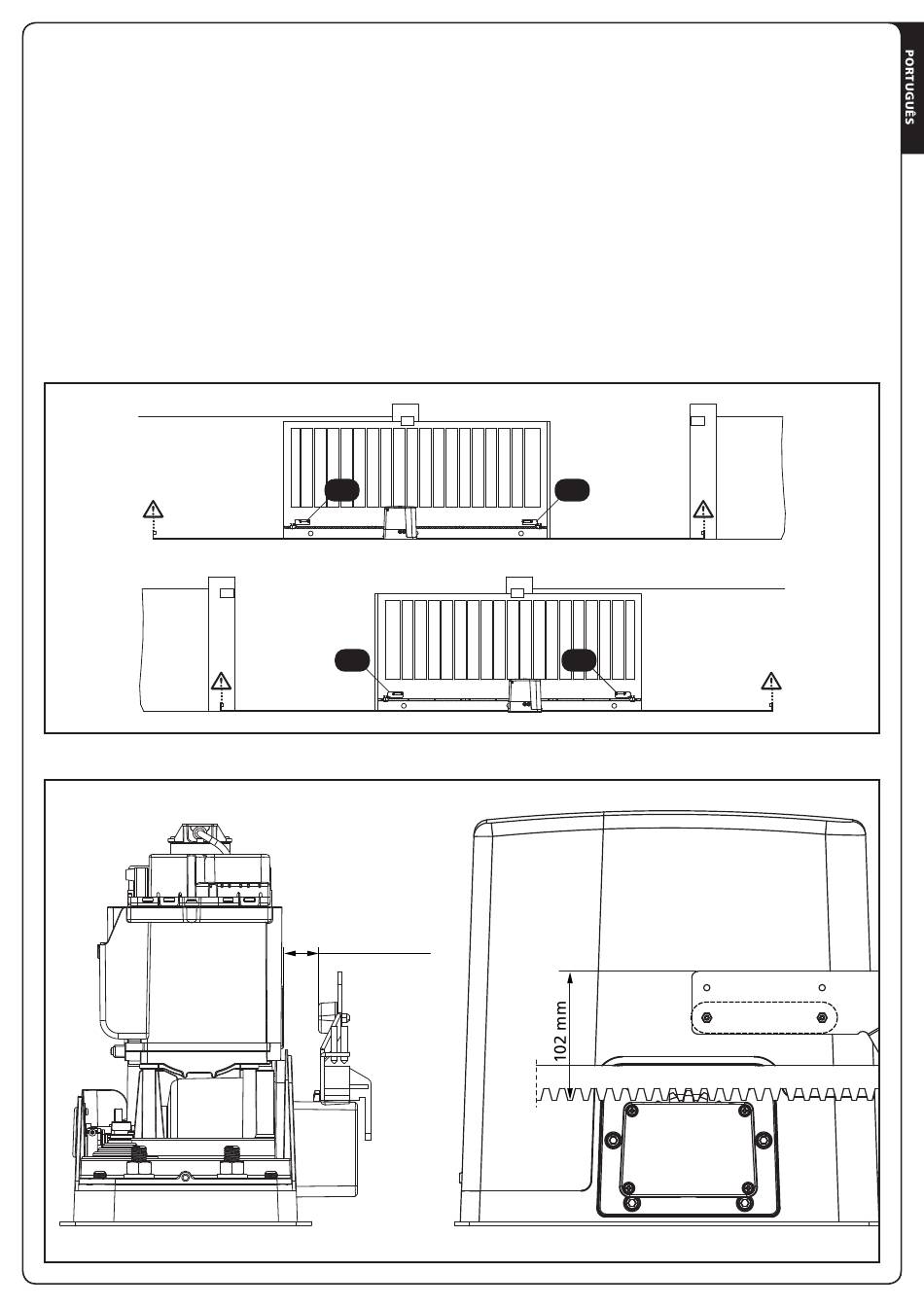 PORTUGUÊS

102 mm