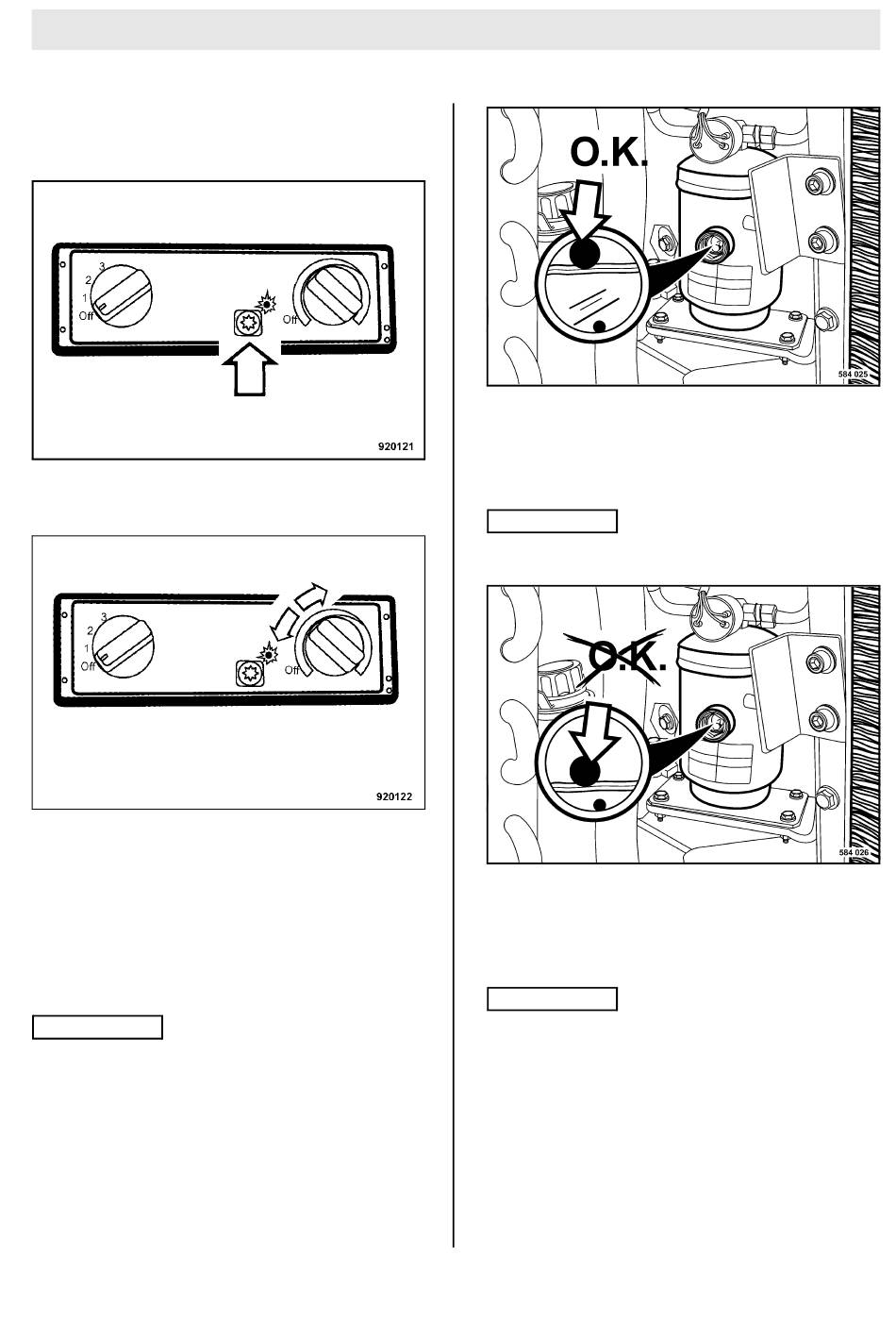 3
2
1
Off
Off
920121

3
2
1
Off
Off
920122

O.K.
584 025

O.K.
584 026