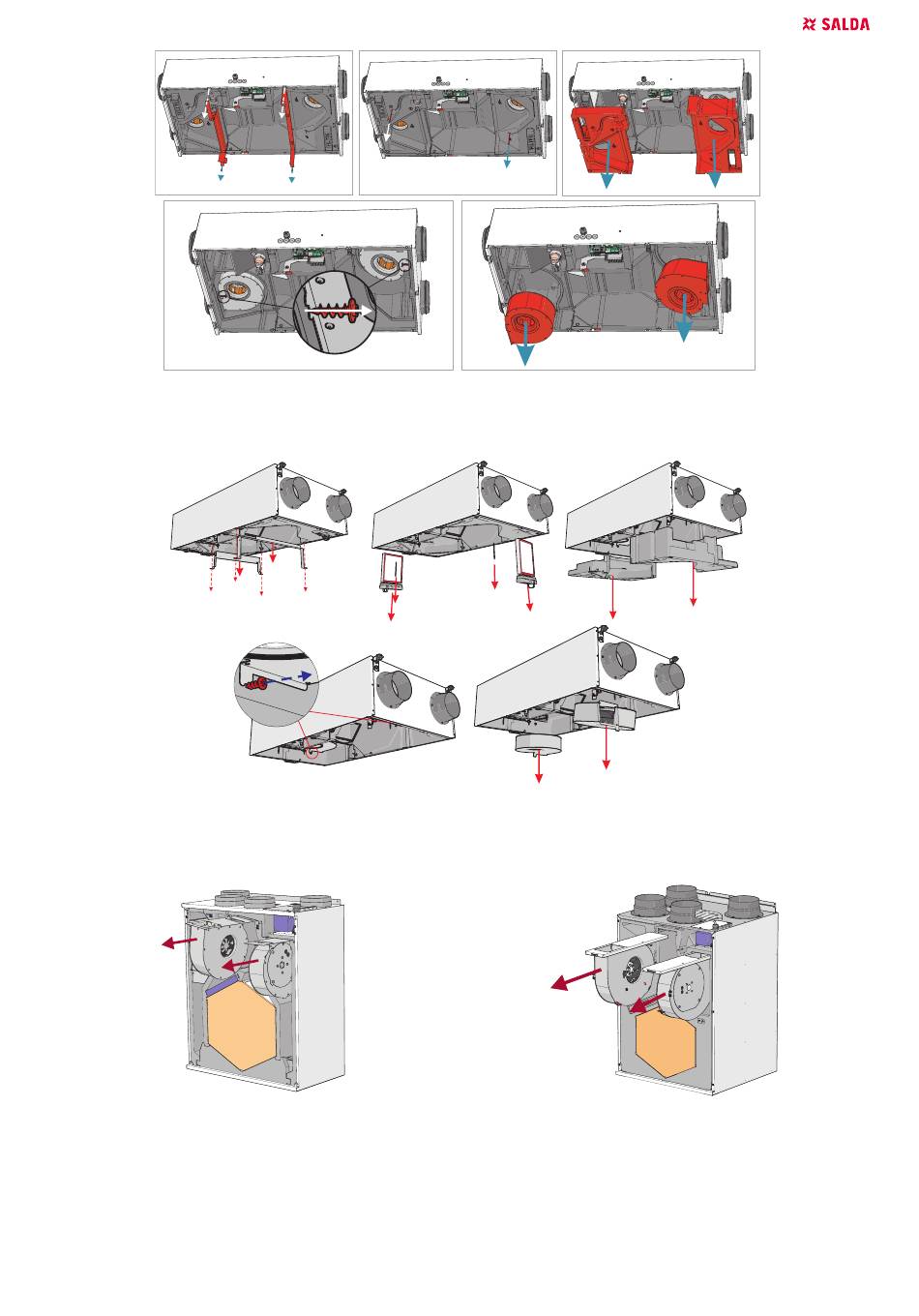 SALDA