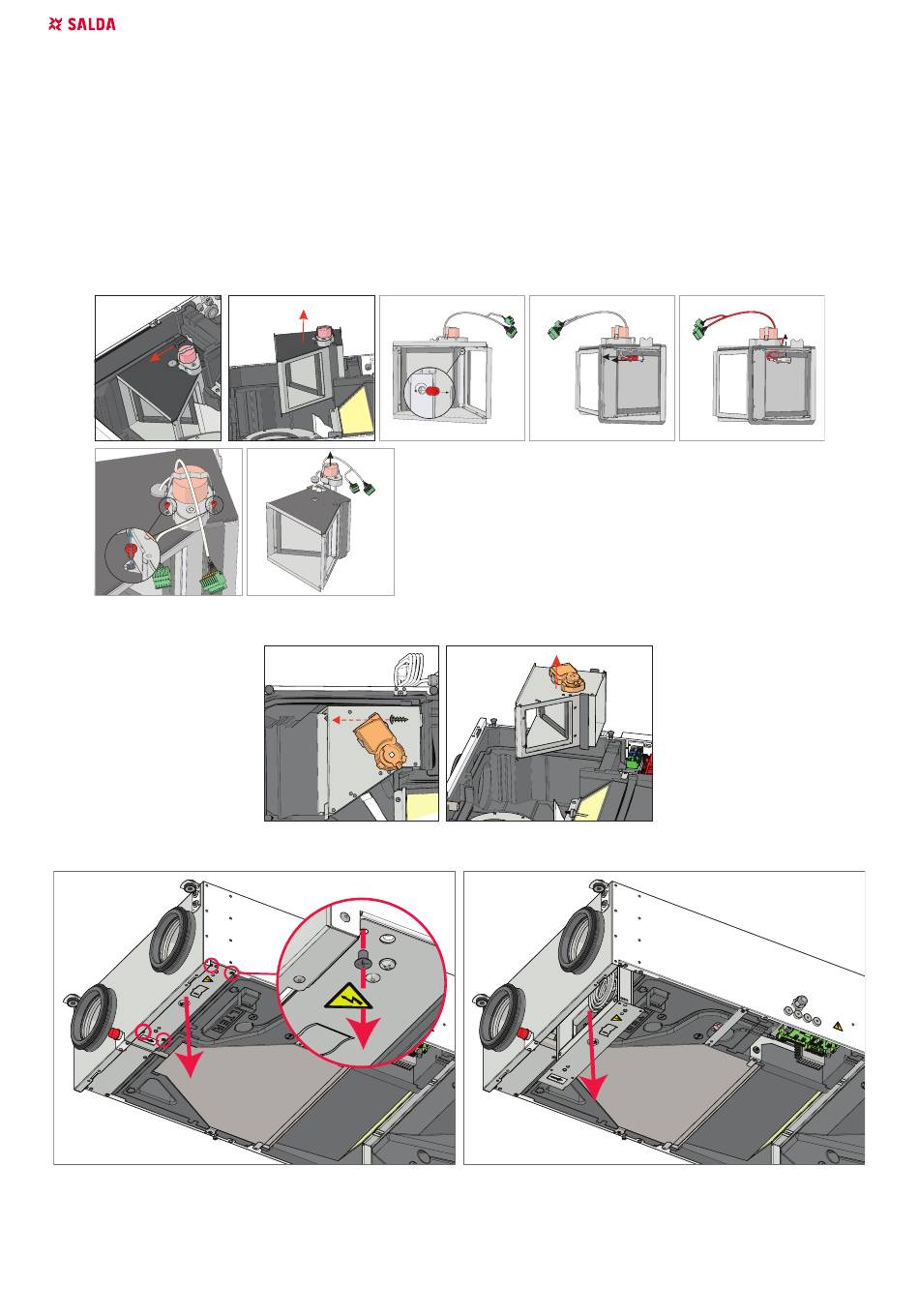 SALDA