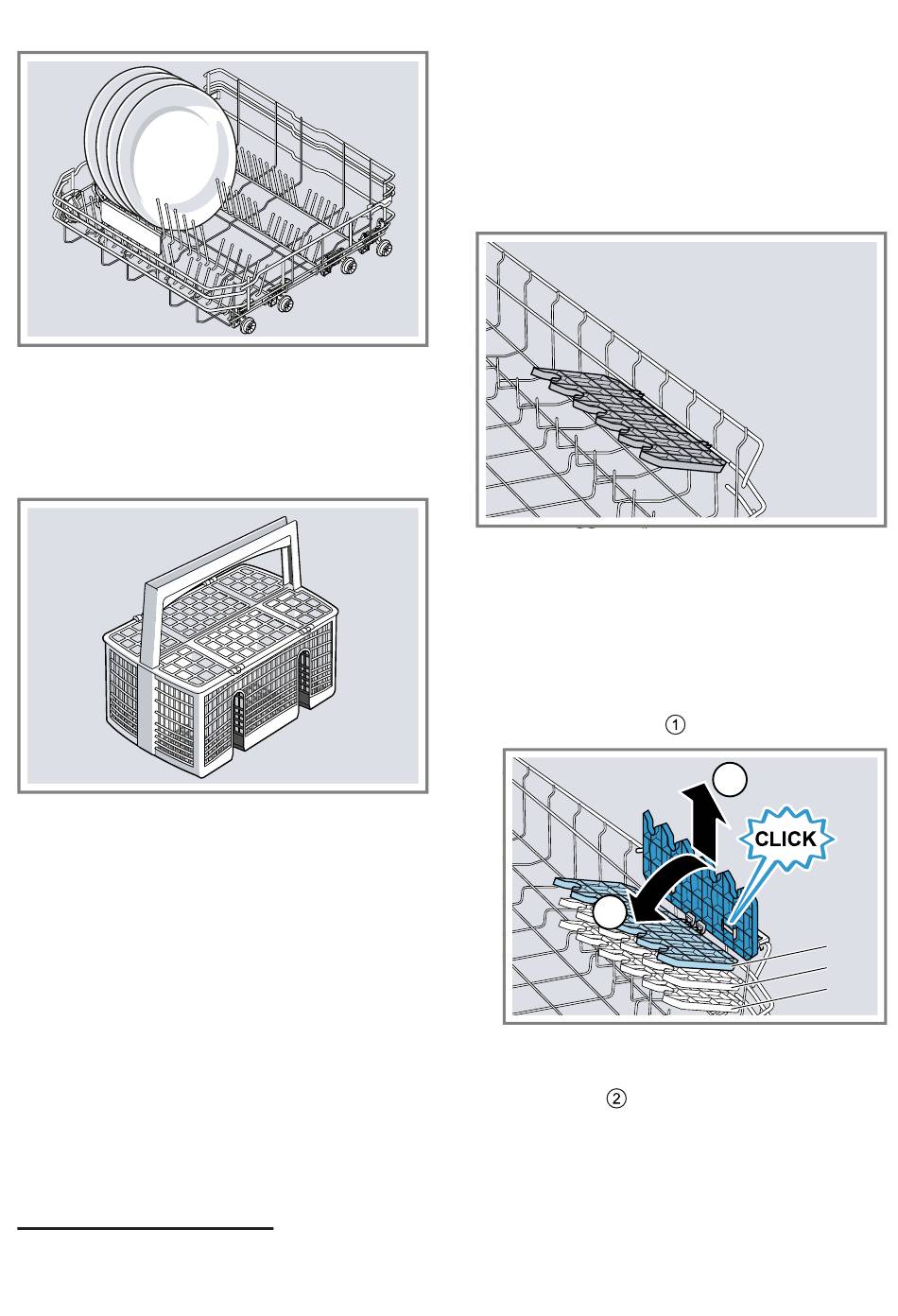 ①

CLICK

②