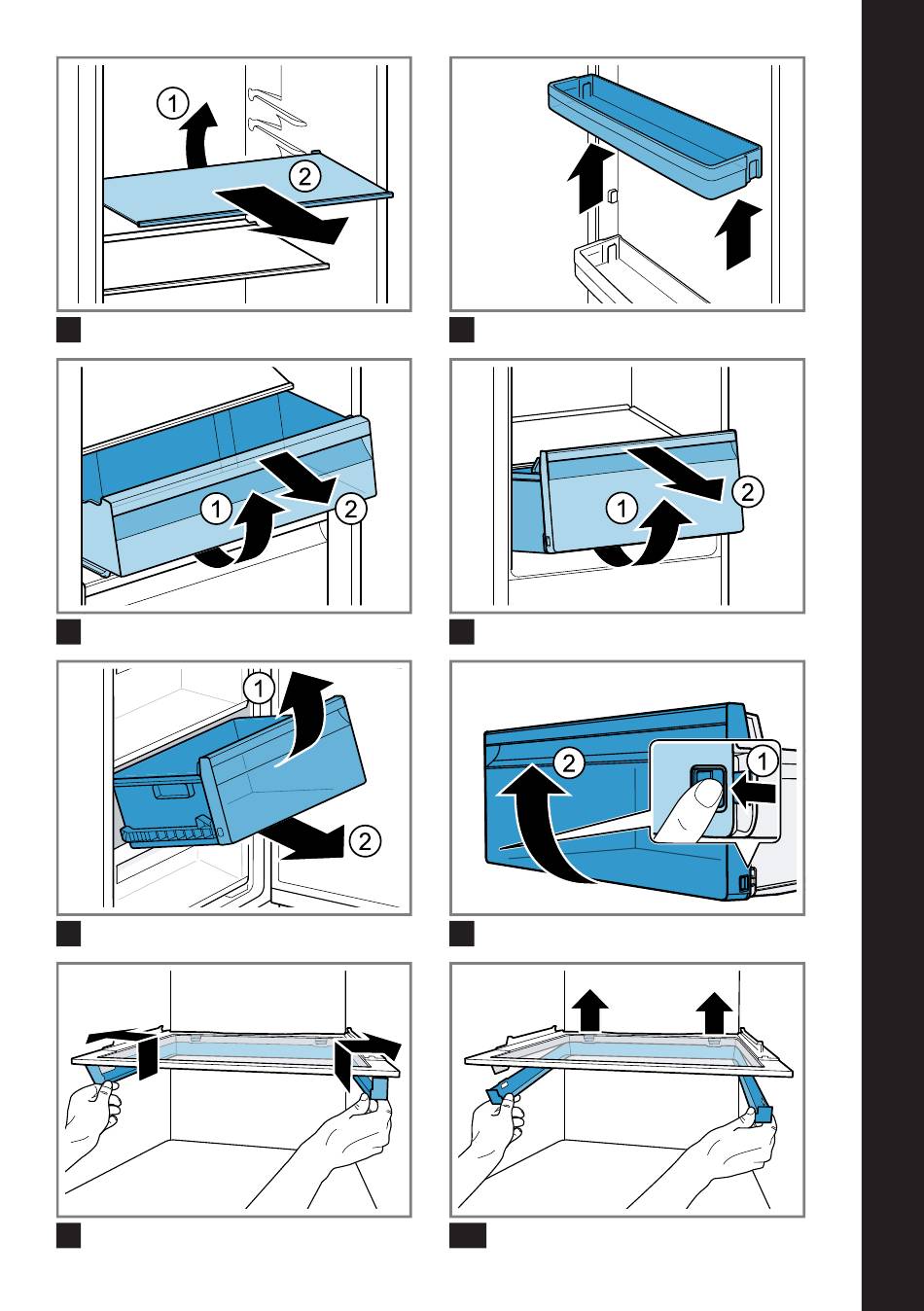 1
2

1
2

1
2

1
2

1
2