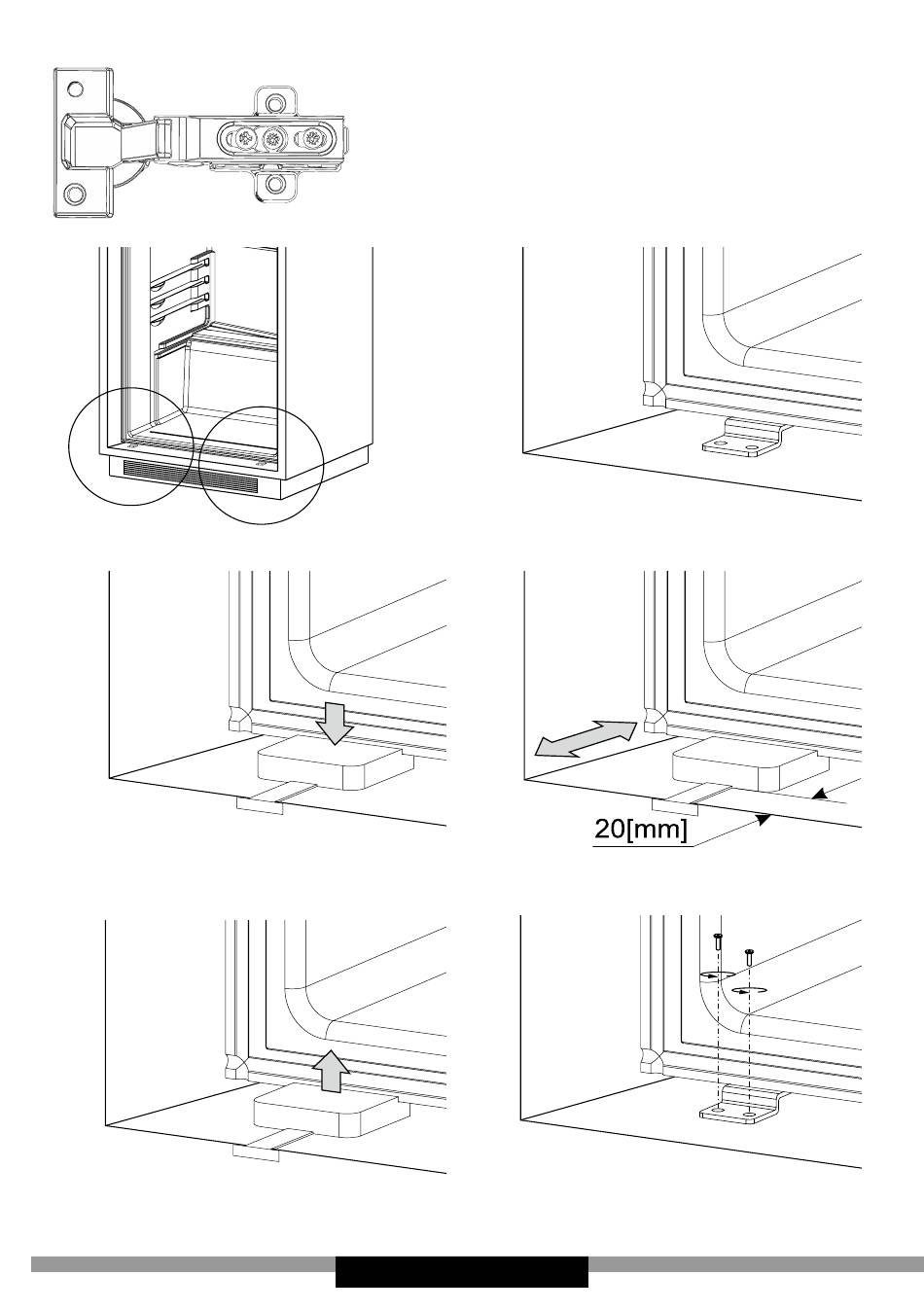 20[mm]