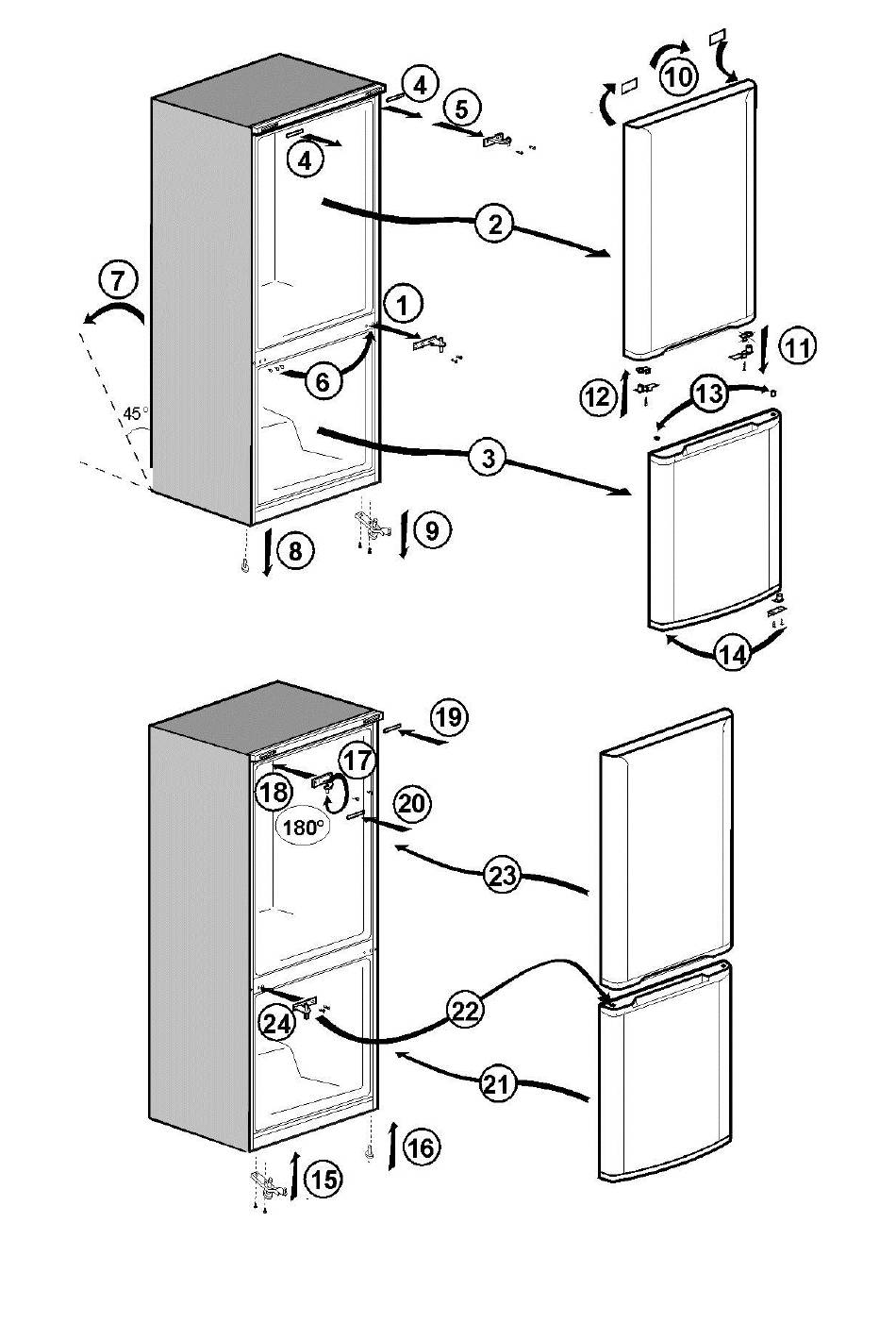 4
5
10
4
2
7
1
11
6
12
13
45°
3
9
8
14
19
17
18
20
180°
23
22
24
21
16
15