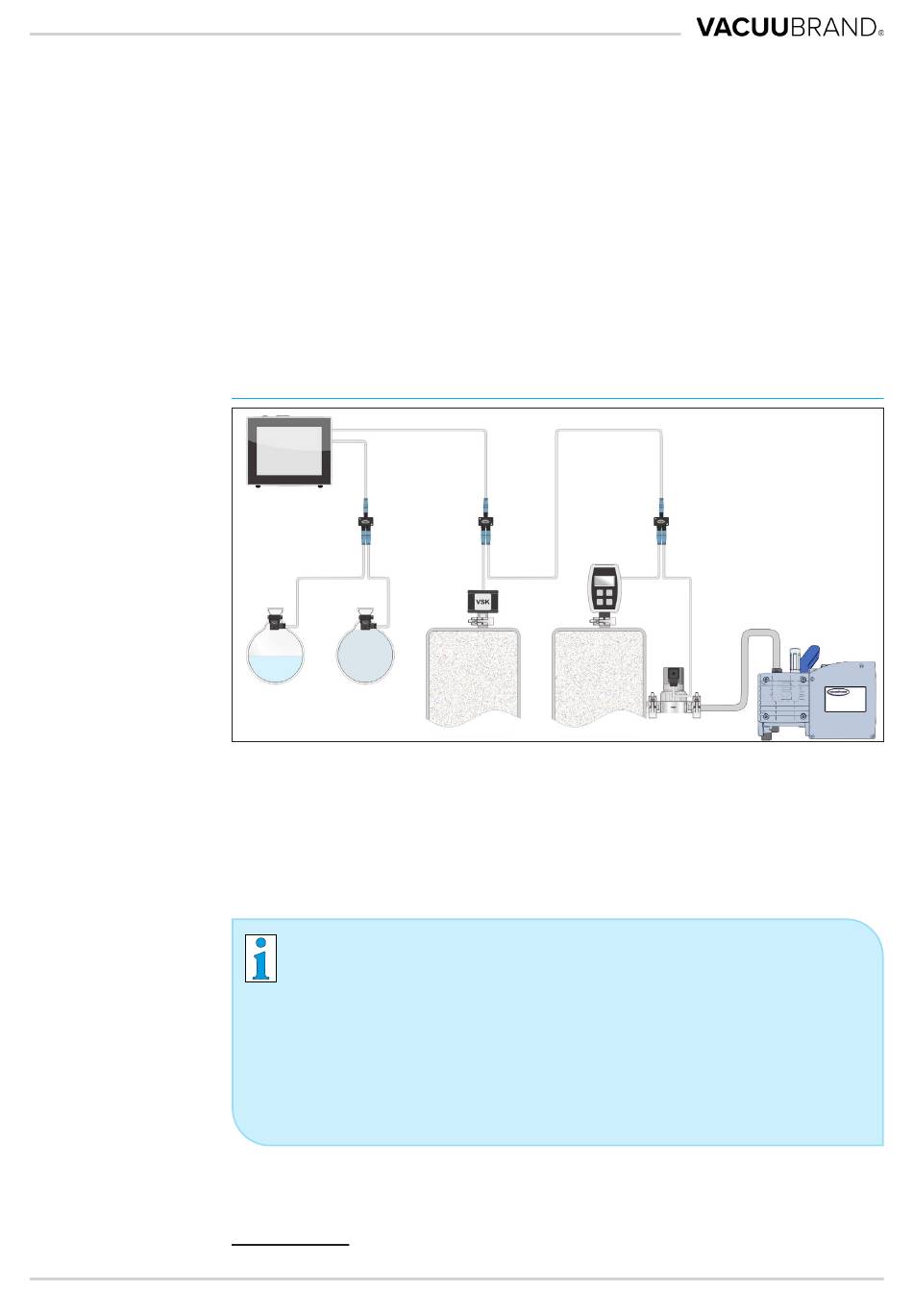 VACUUBRAND®

VSK