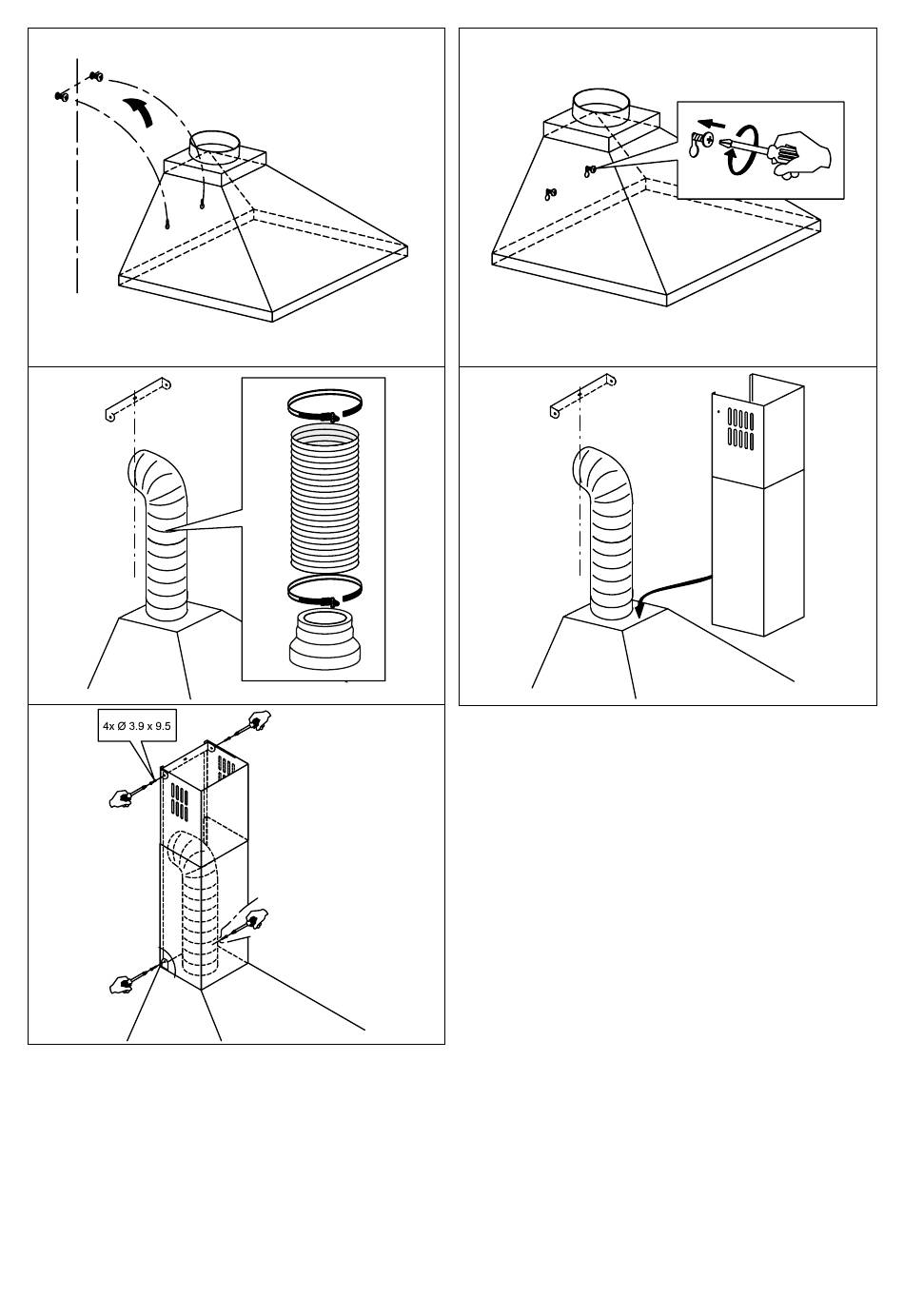 4x Ø 3.9 x 9.5