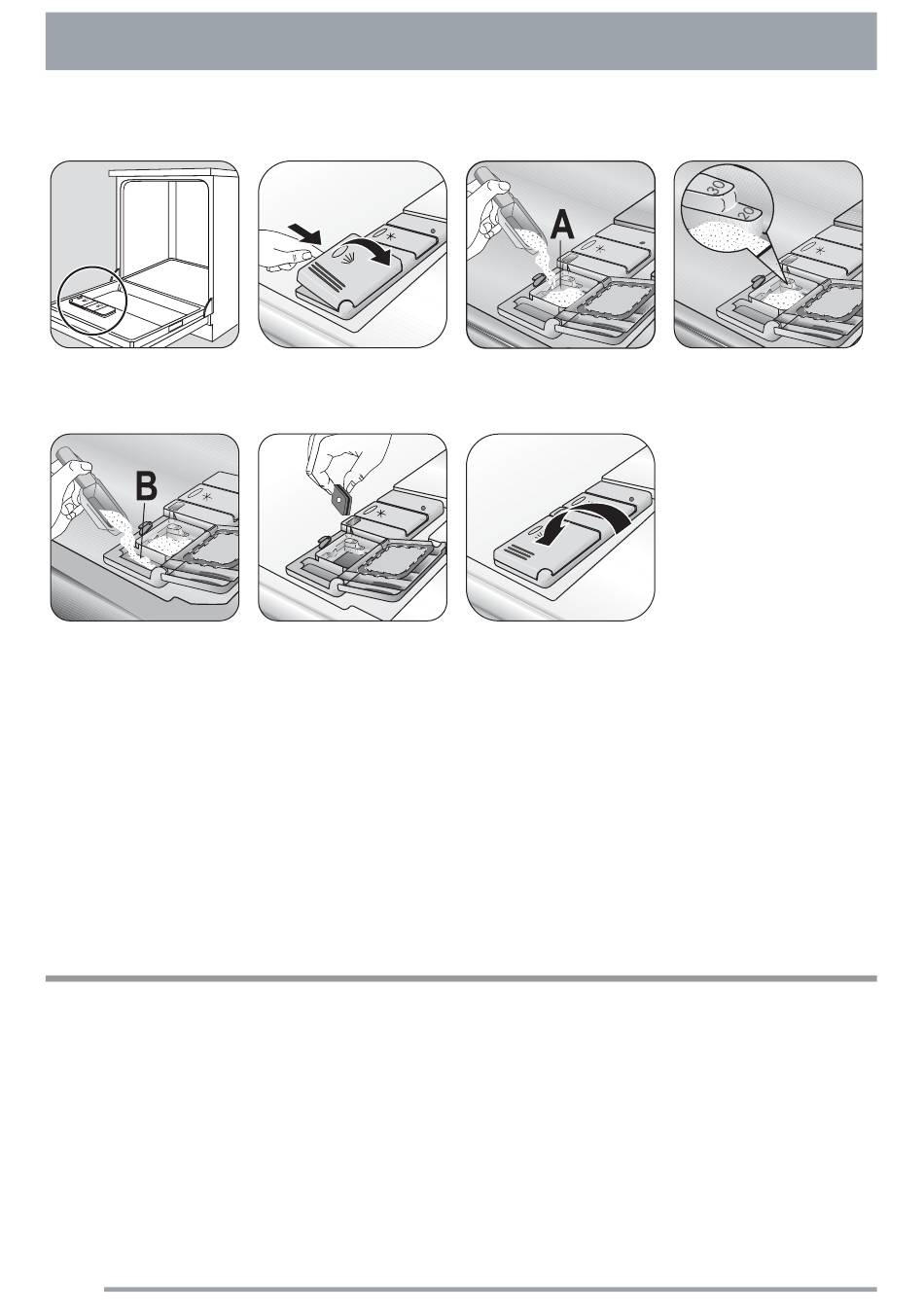 A

30
20

B