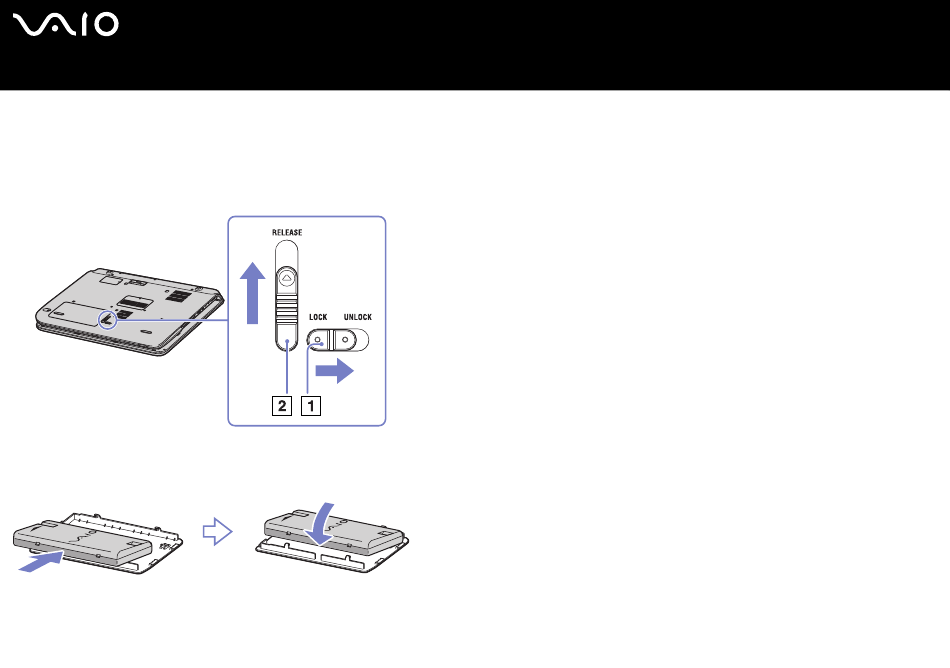 VAIO

RELEASE

LOCK UNLOCK

2 1