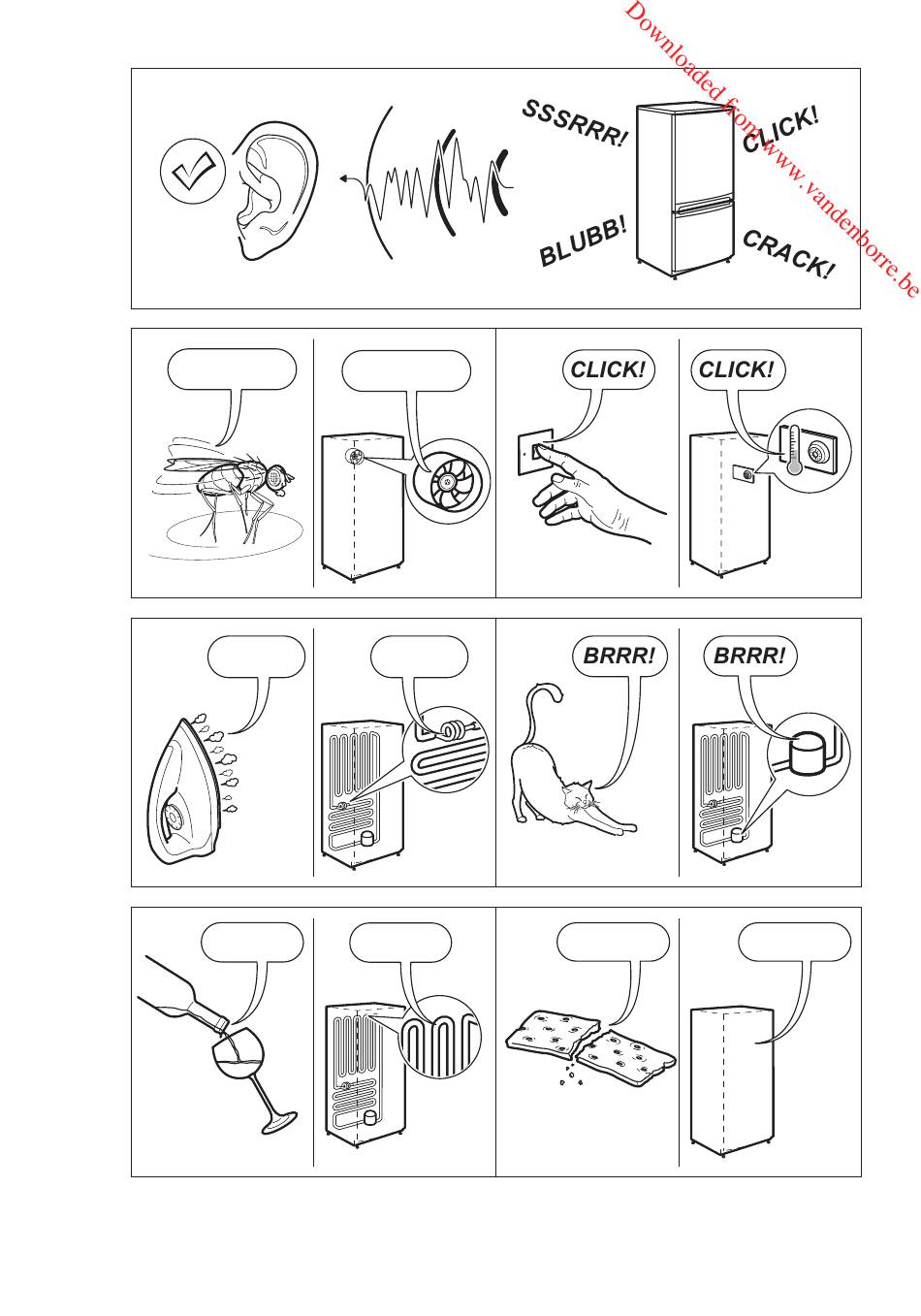 Downloaded from www.vandenborre.be

SSSRRR!

CLICK!

BLUBB!

CRACK!

CLICK!

CLICK!

BRRR!

BRRR!