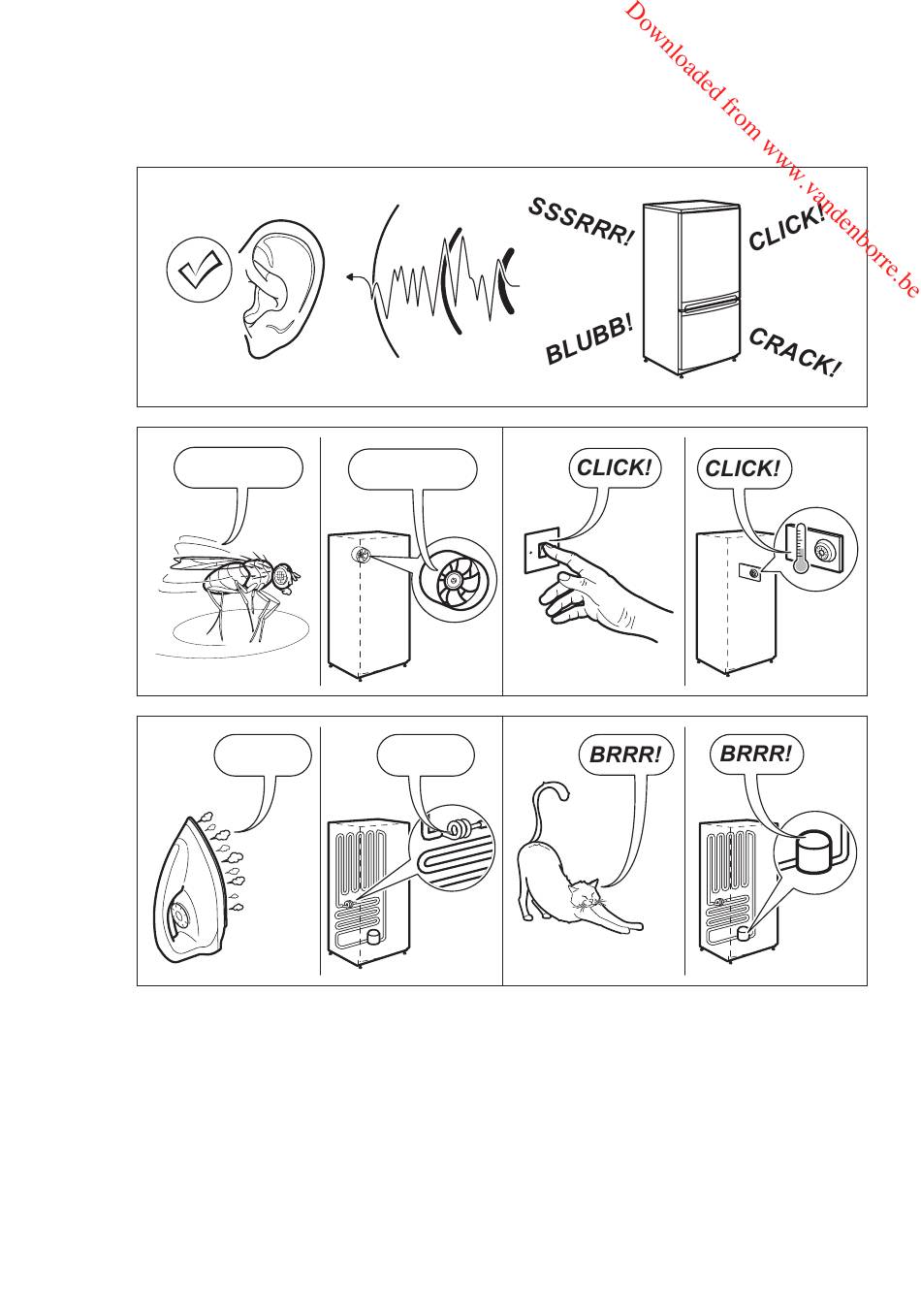 Downloaded from www.vandenborre.be

SSSRRR!

CLICK!

BLUBB!

CRACK!

CLICK!

CLICK!

BRRR!

BRRR!