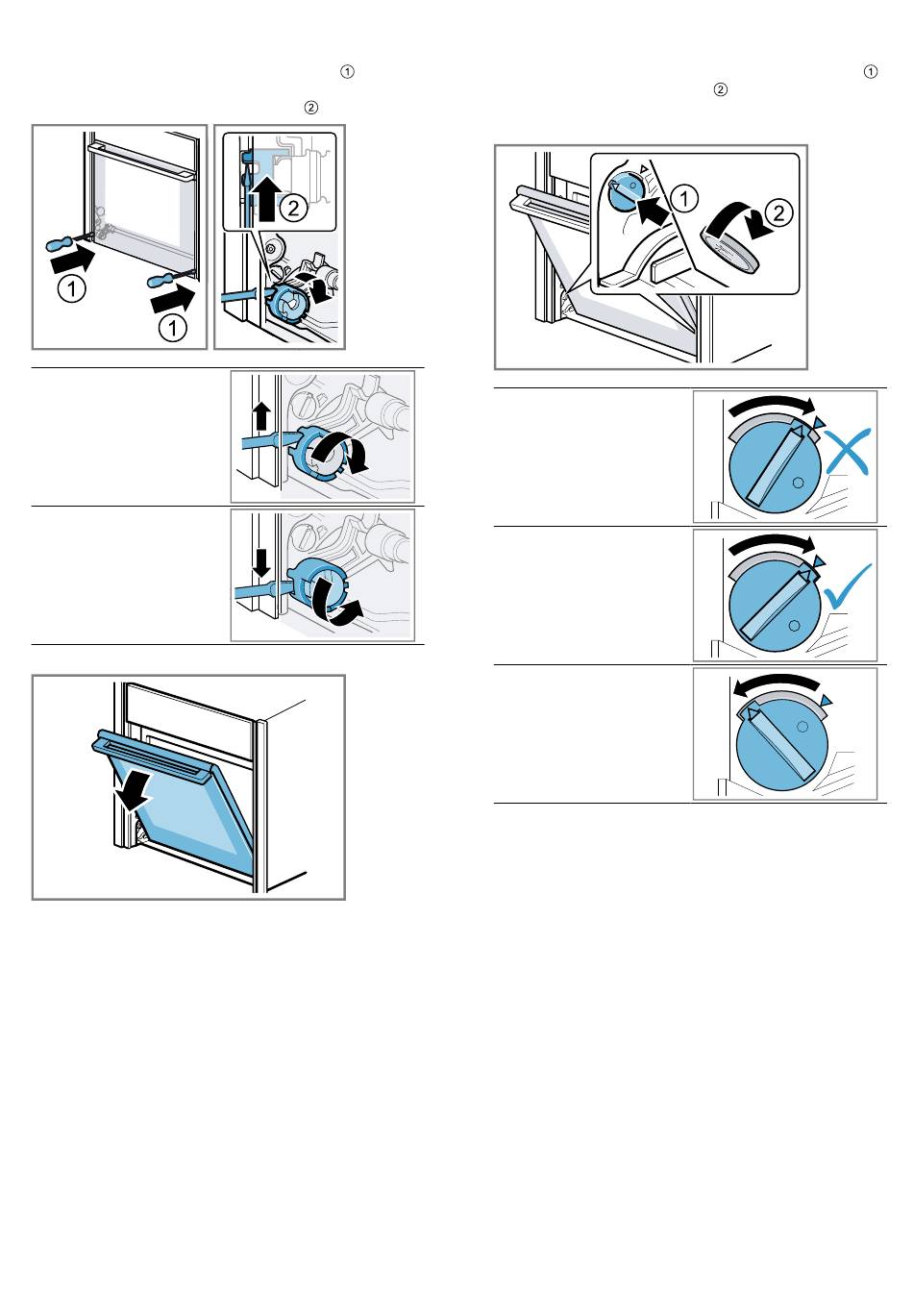 ①
②
①
②

① ①
②

① ②