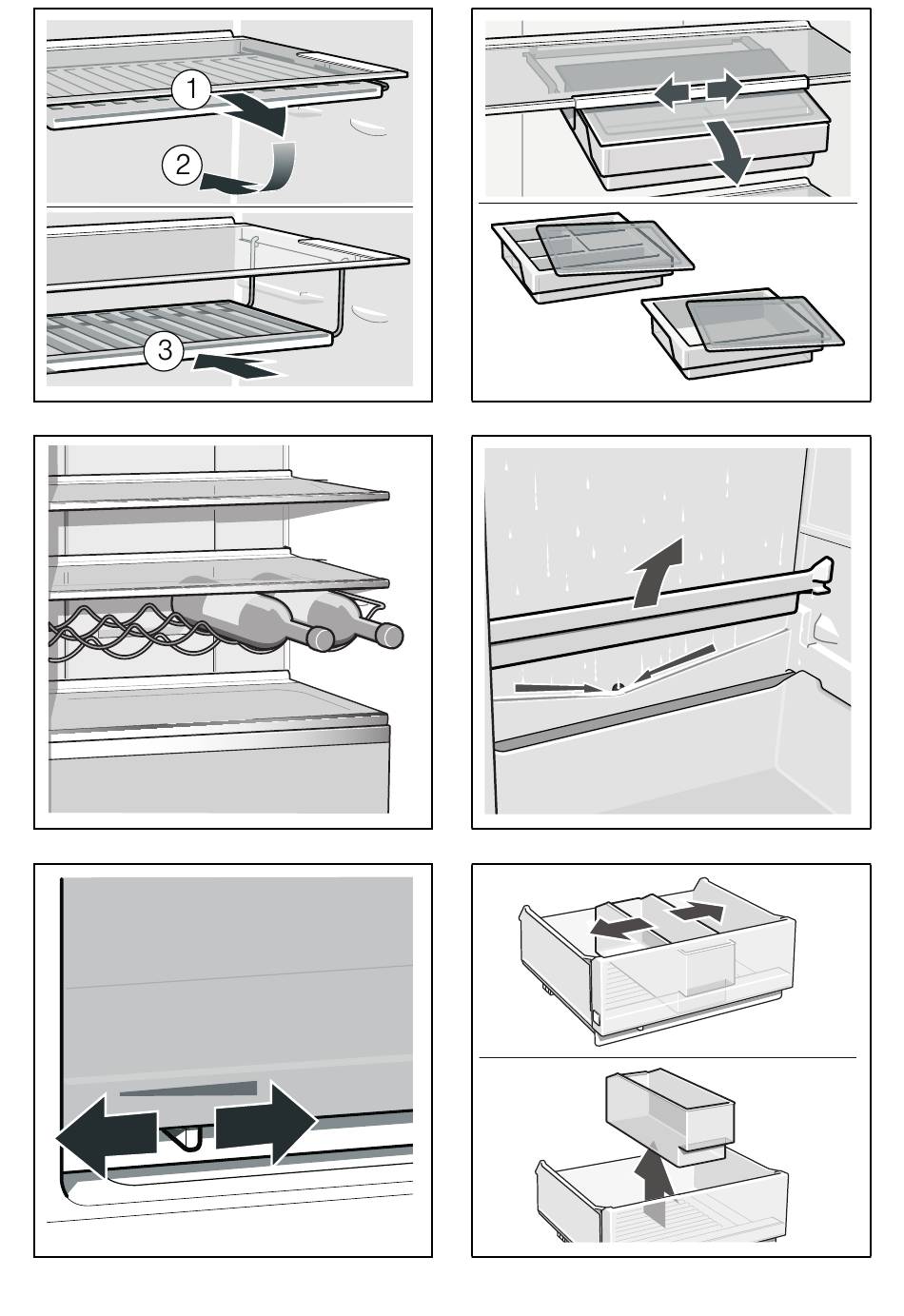 1
2
3