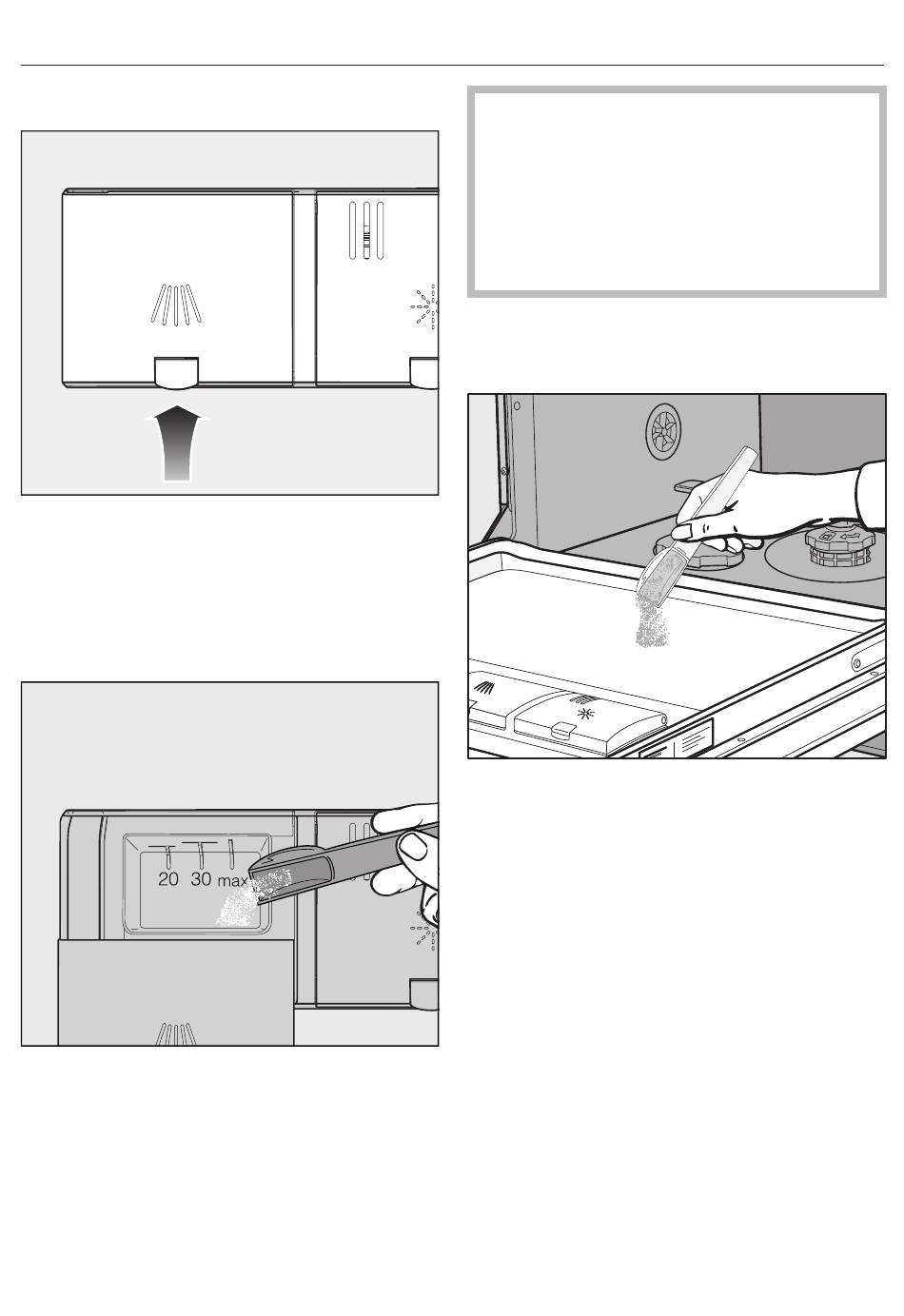 20 30 max