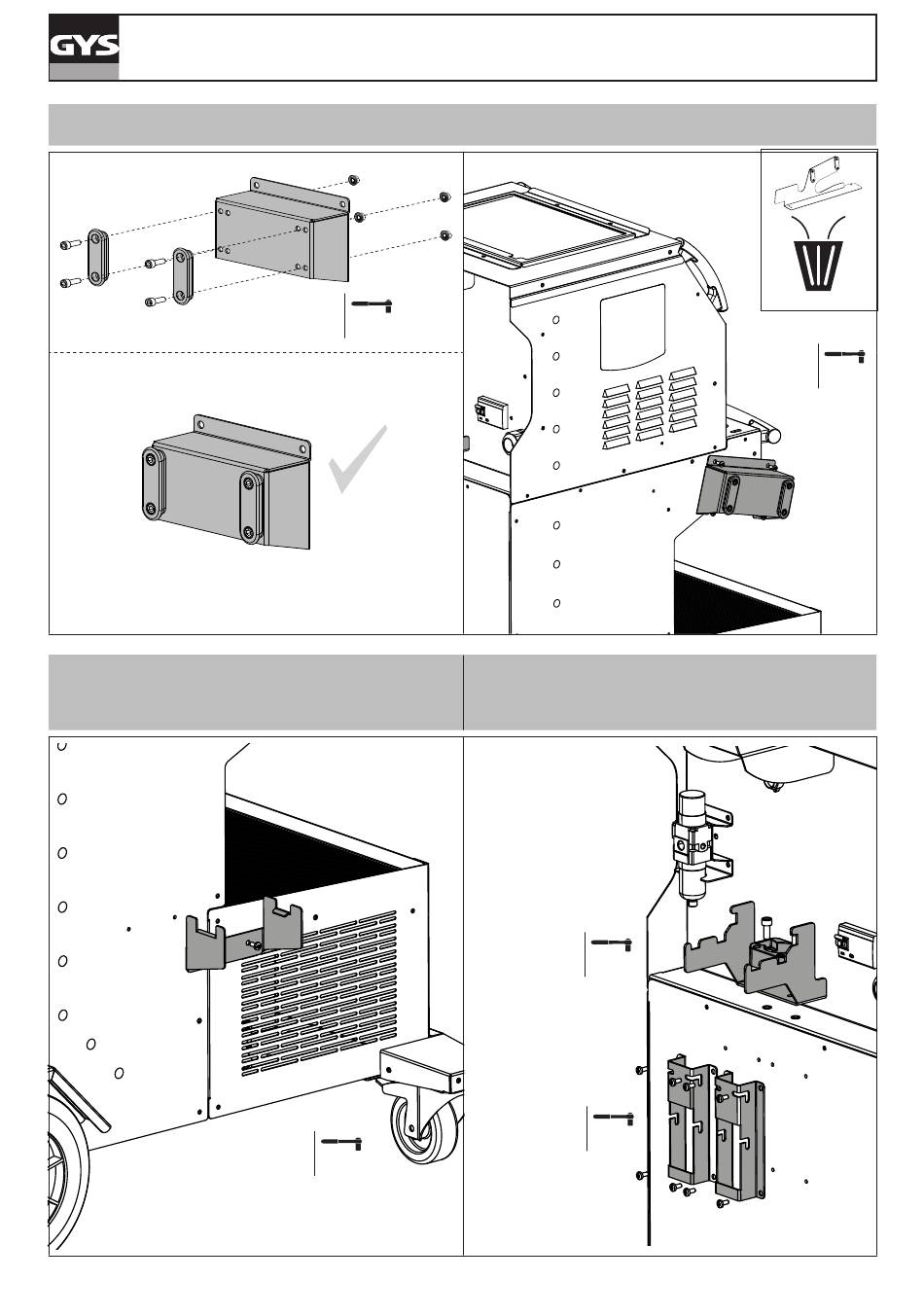 GYS