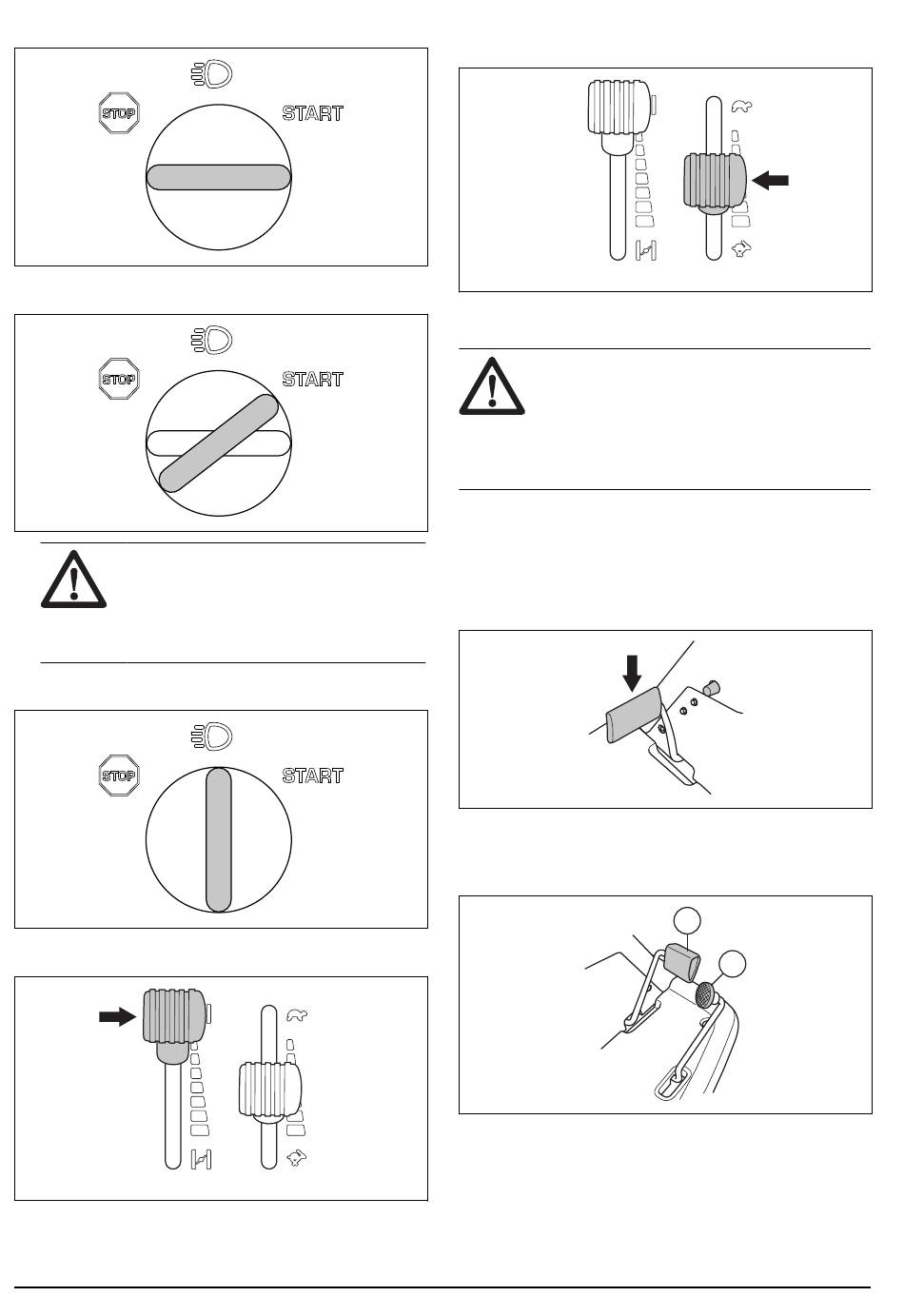 STOP

START

STOP

START

STOP

START