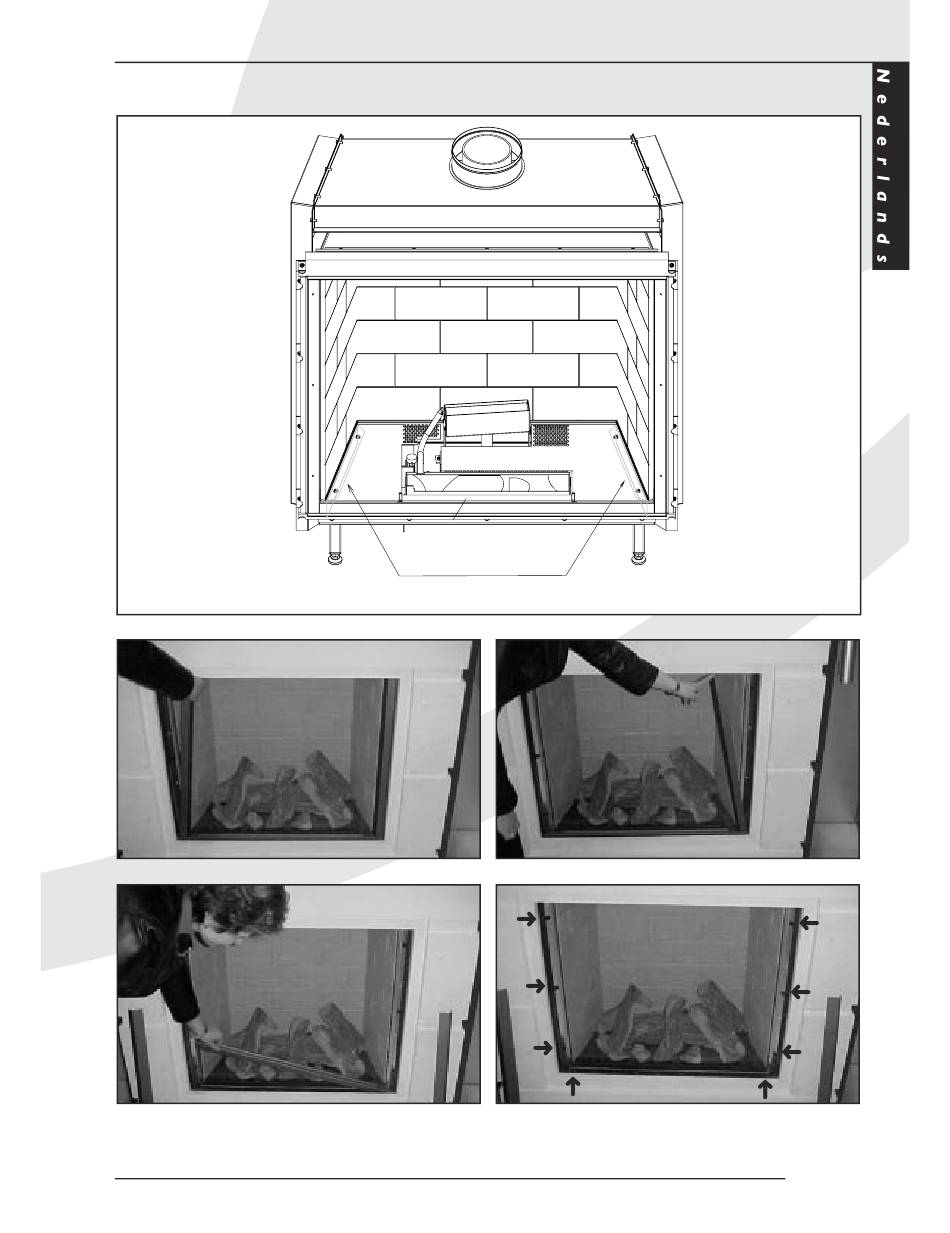 Nederlands