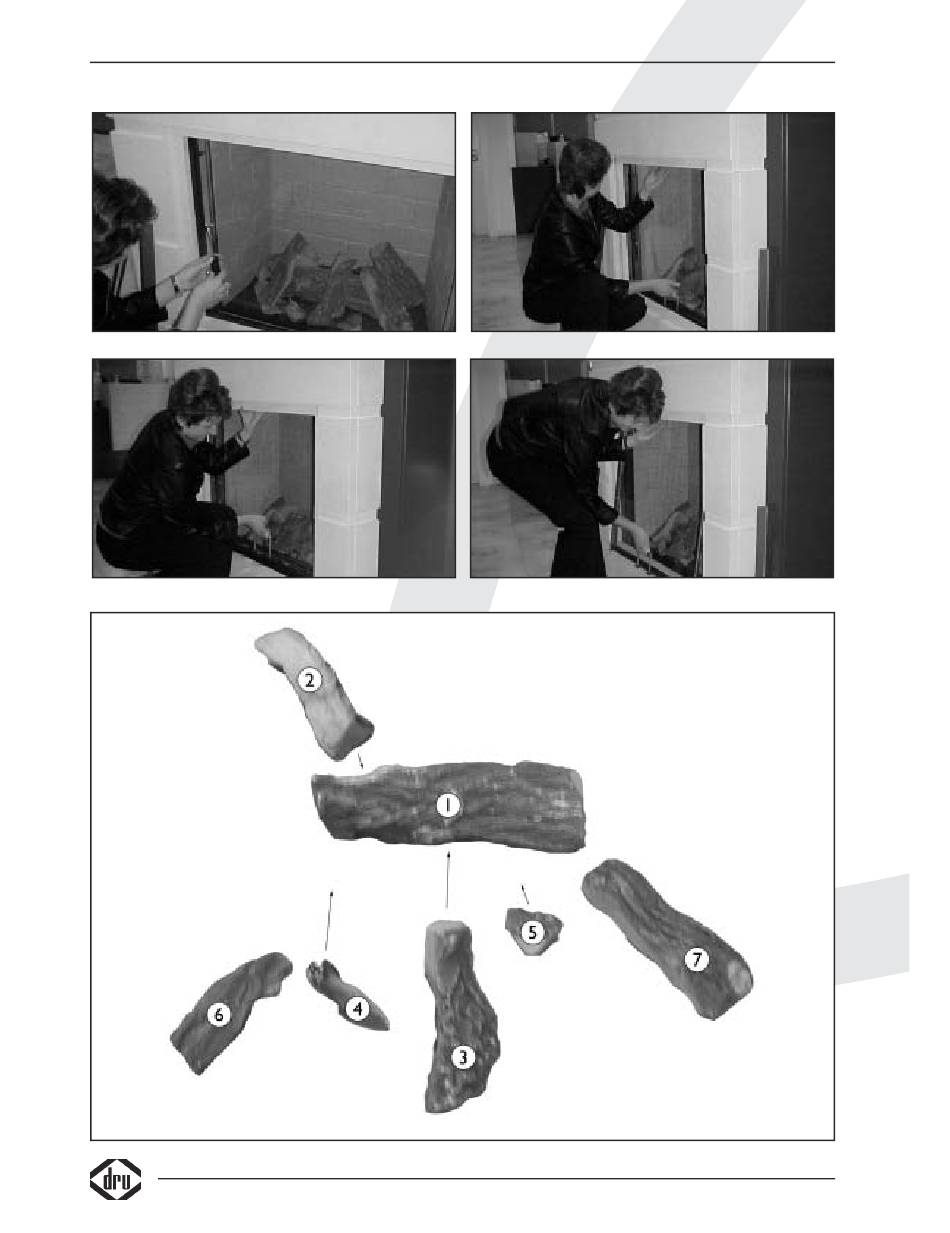 2
1
5
7
6
4
3
dru