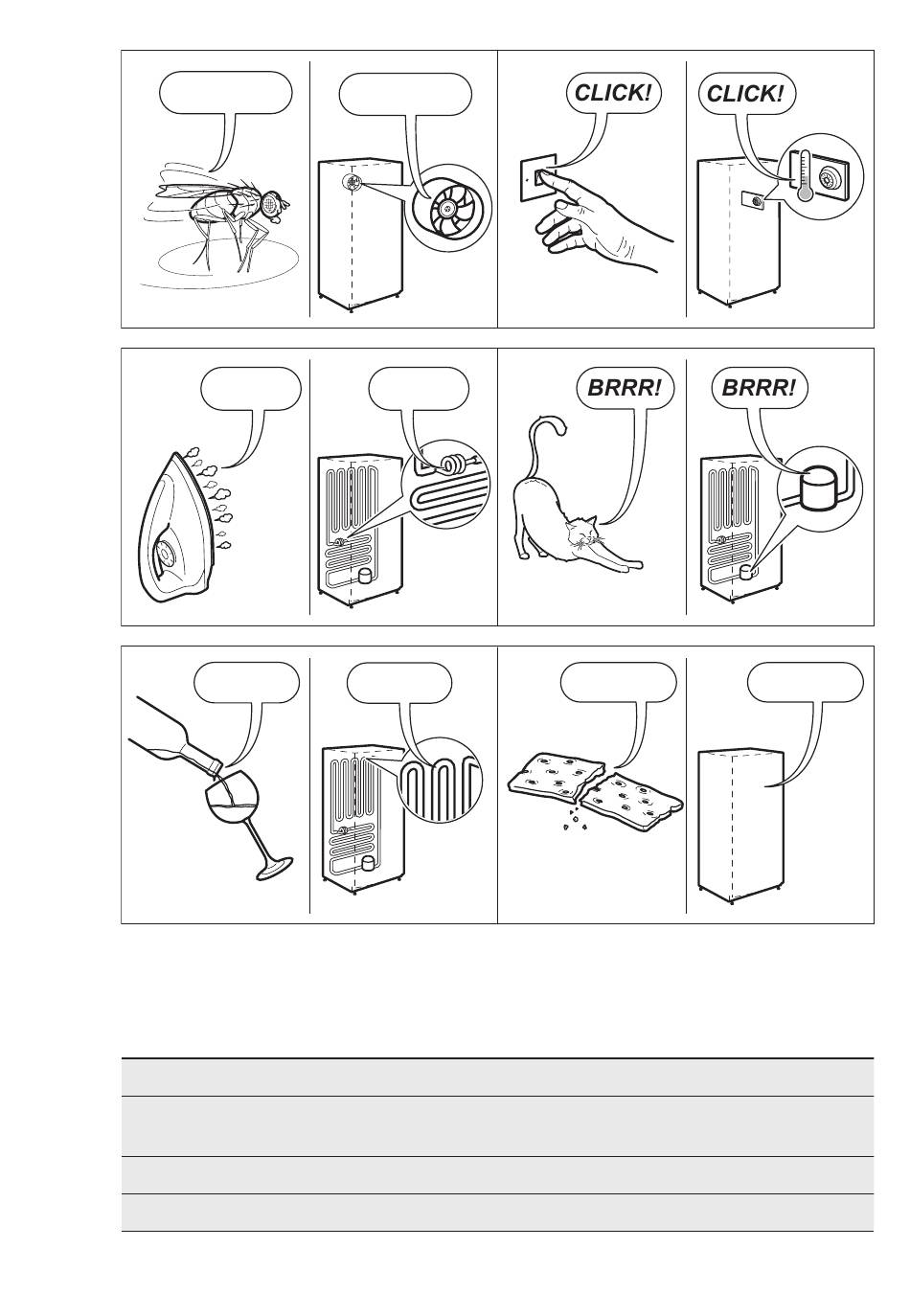 CLICK!

CLICK!

BRRR!

BRRR!