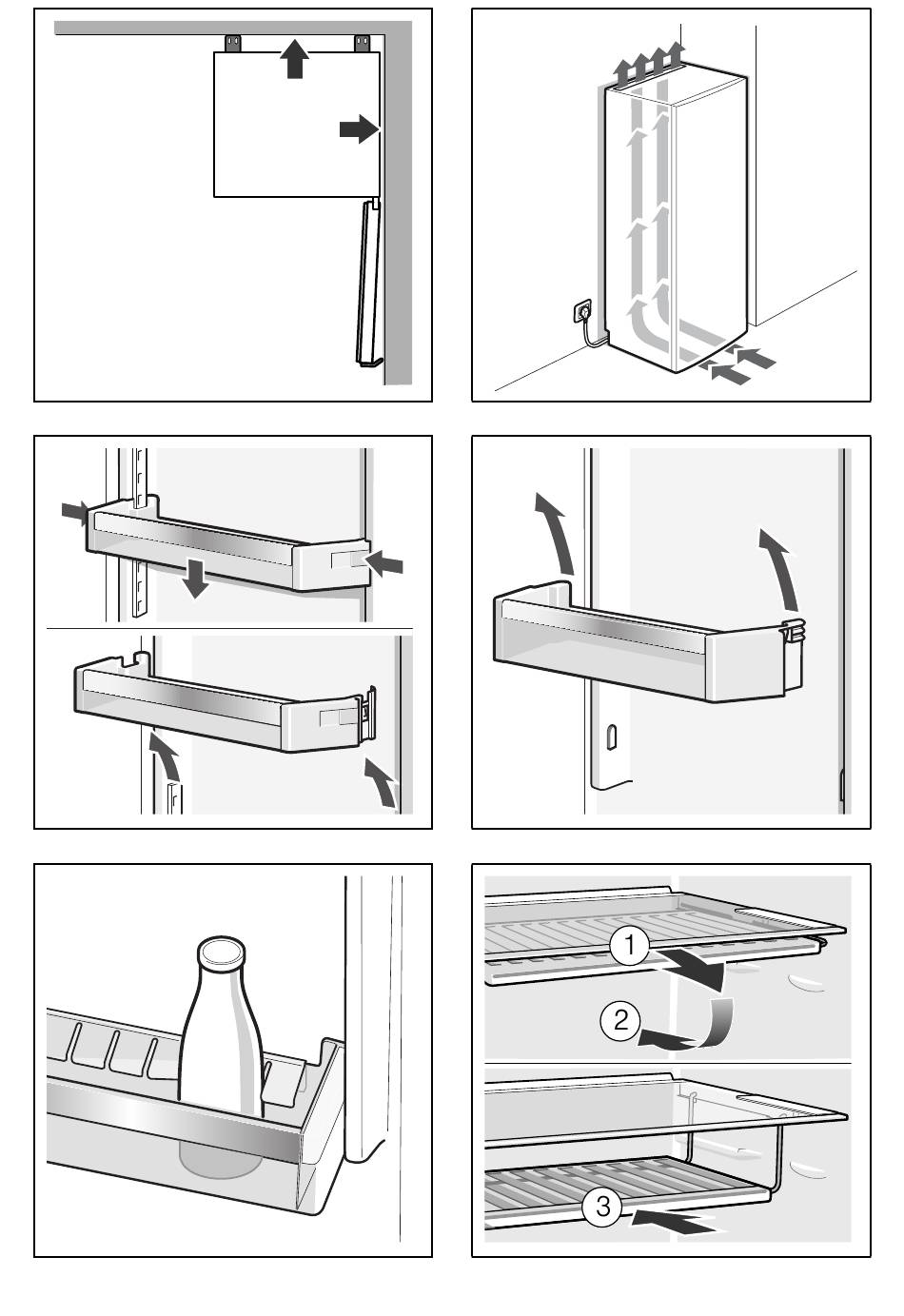 1

2

3