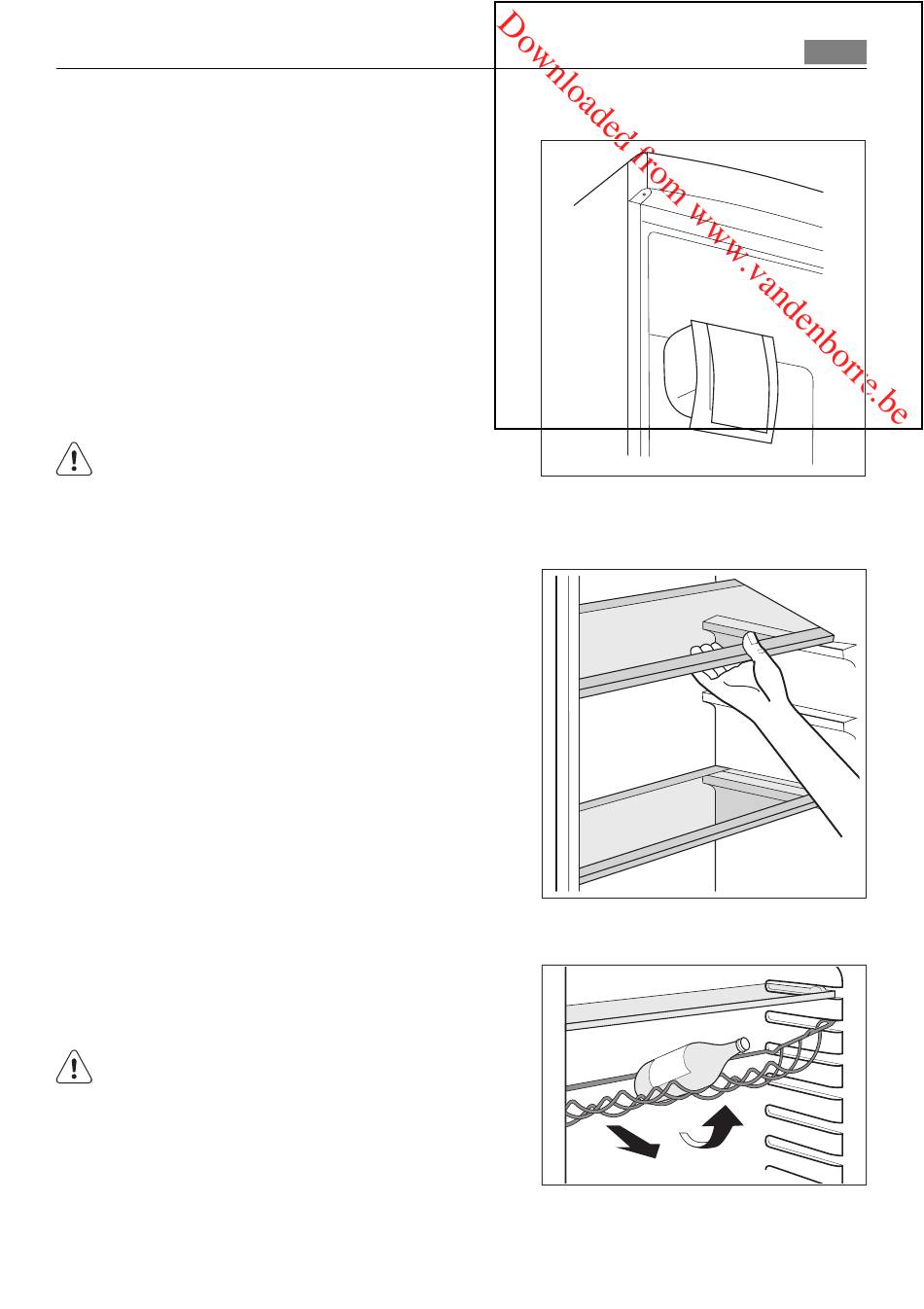 Downloaded from www.vandenborre.be