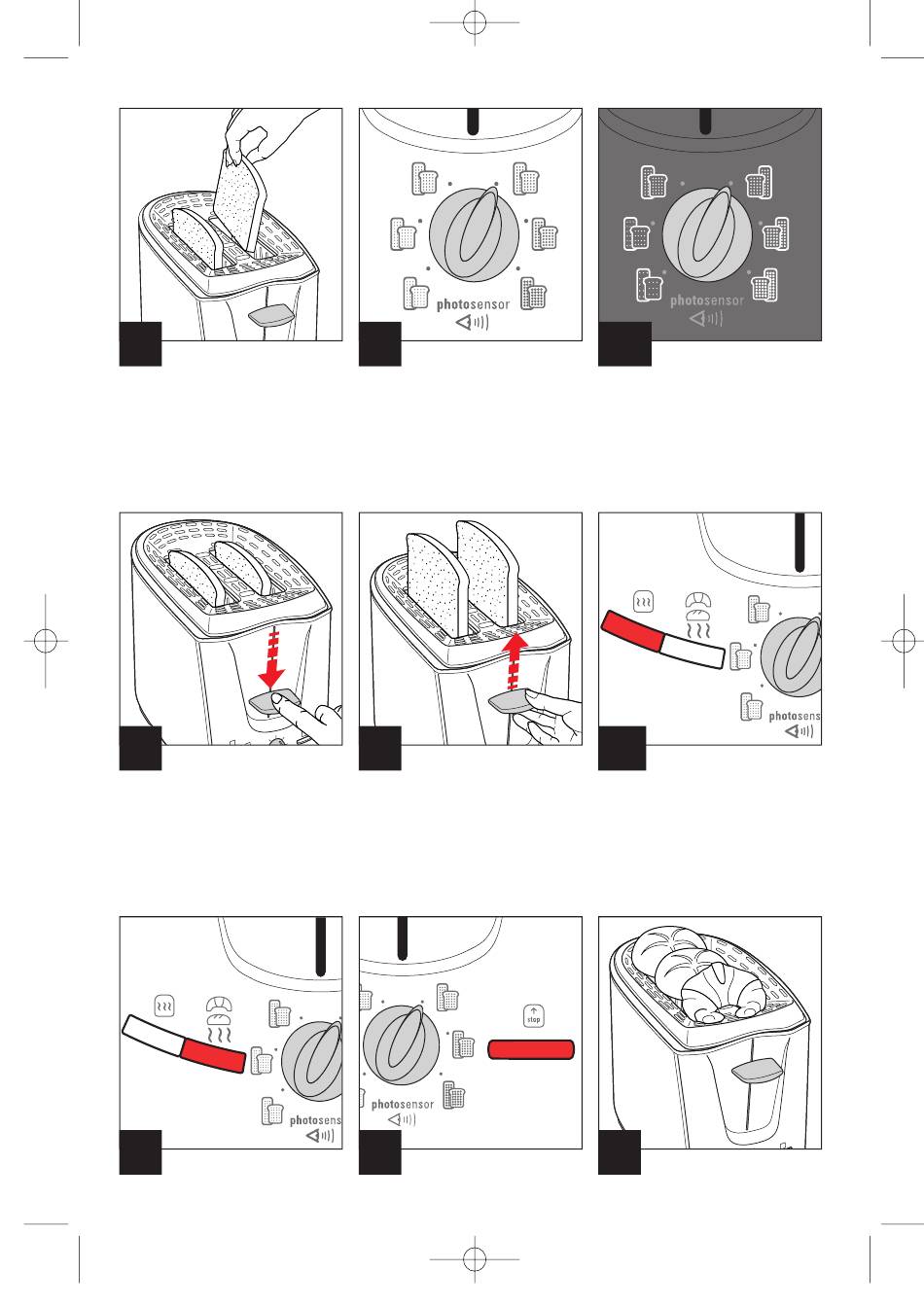 photosensor

photosensor

photosens

photosens

photosensor

stop