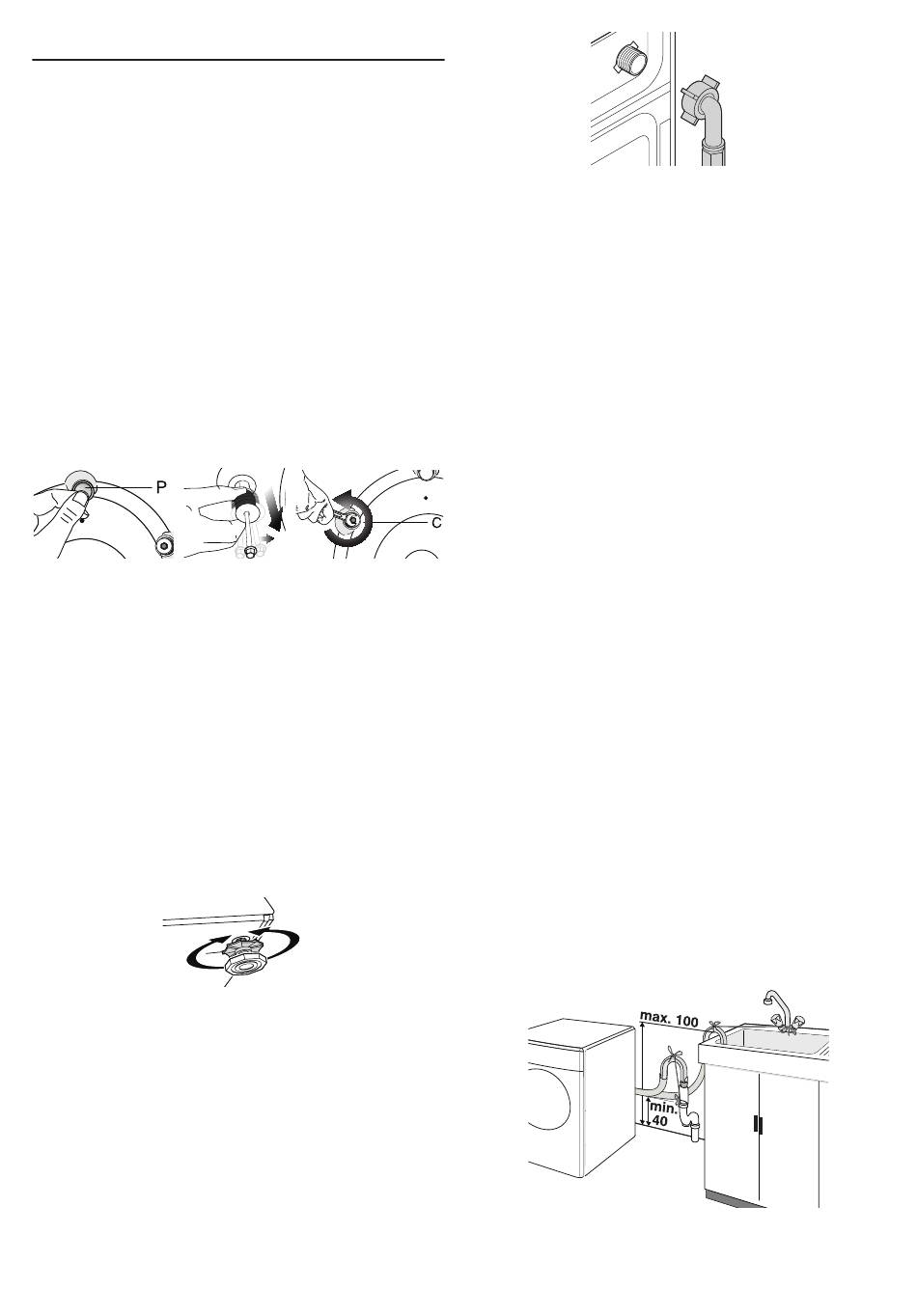 P

C

max. 100

min. 40