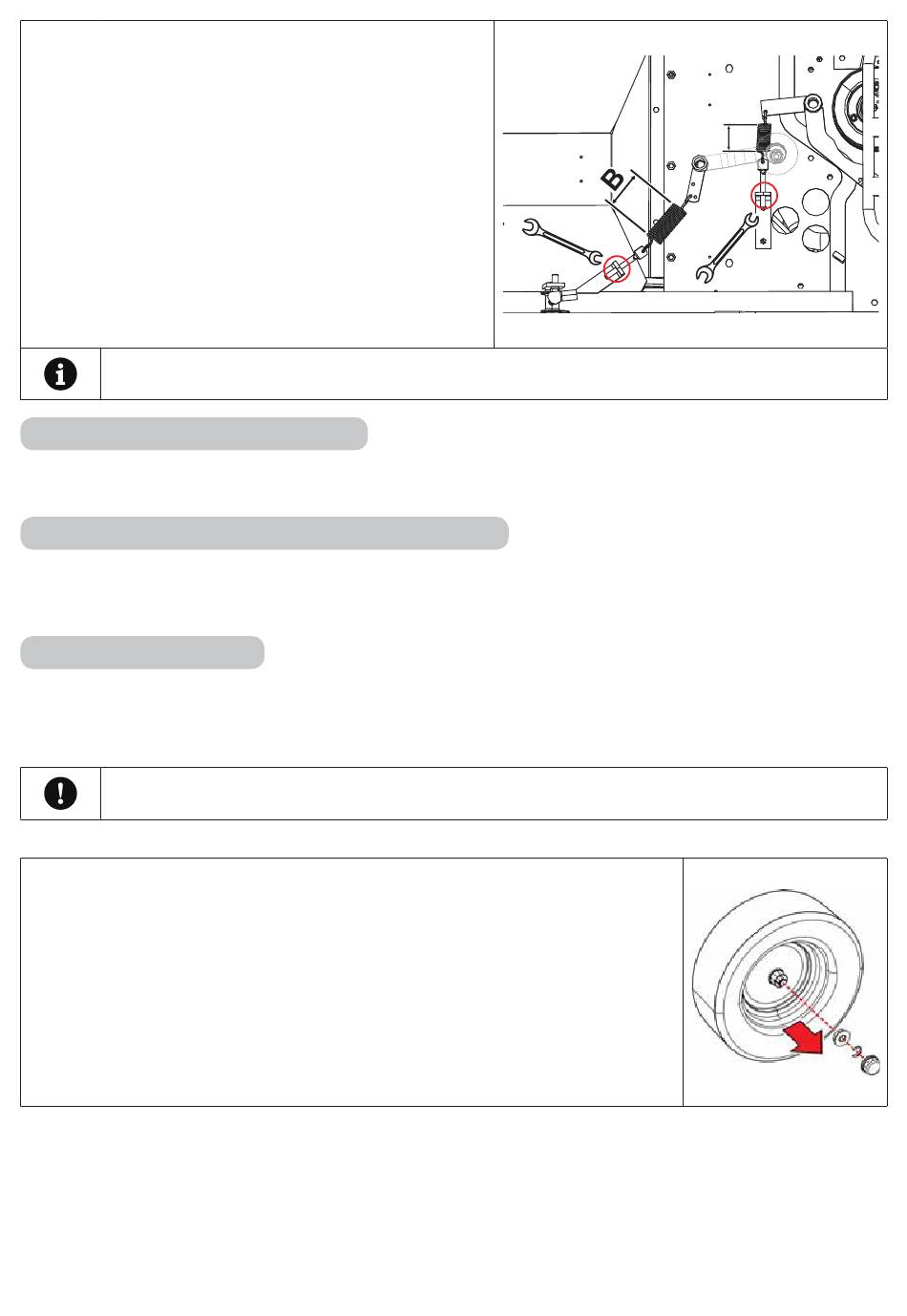 B