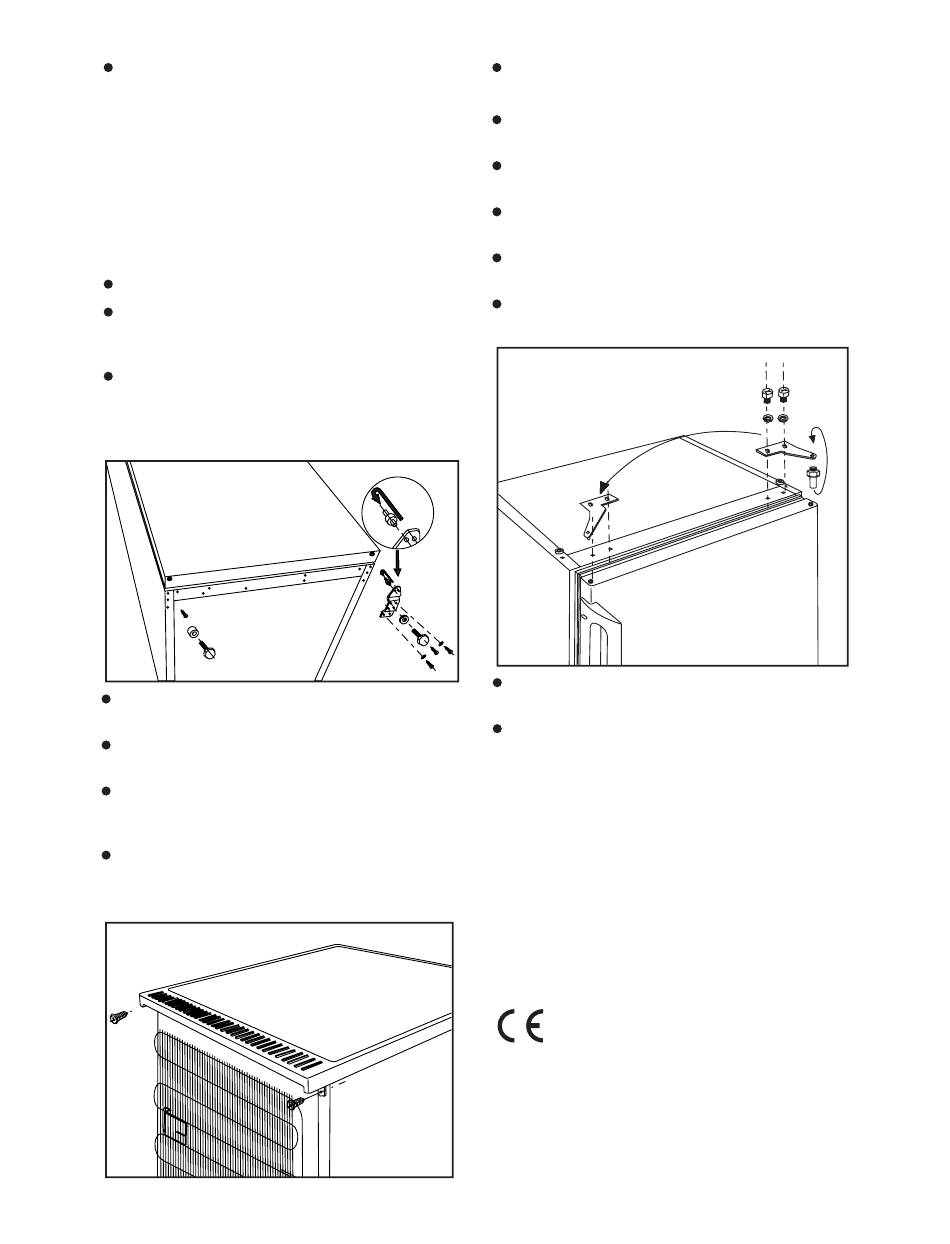 CE